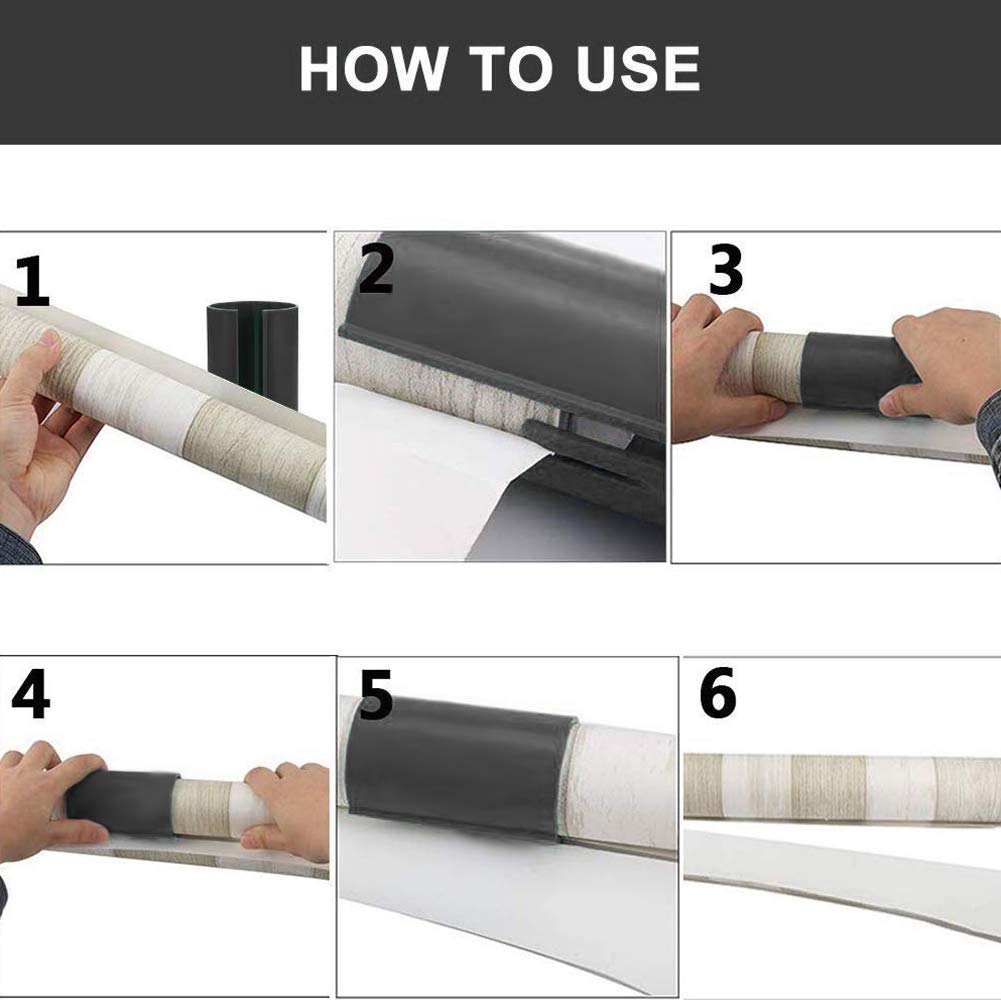 HOW TO USE

1

2

3

4

5

6