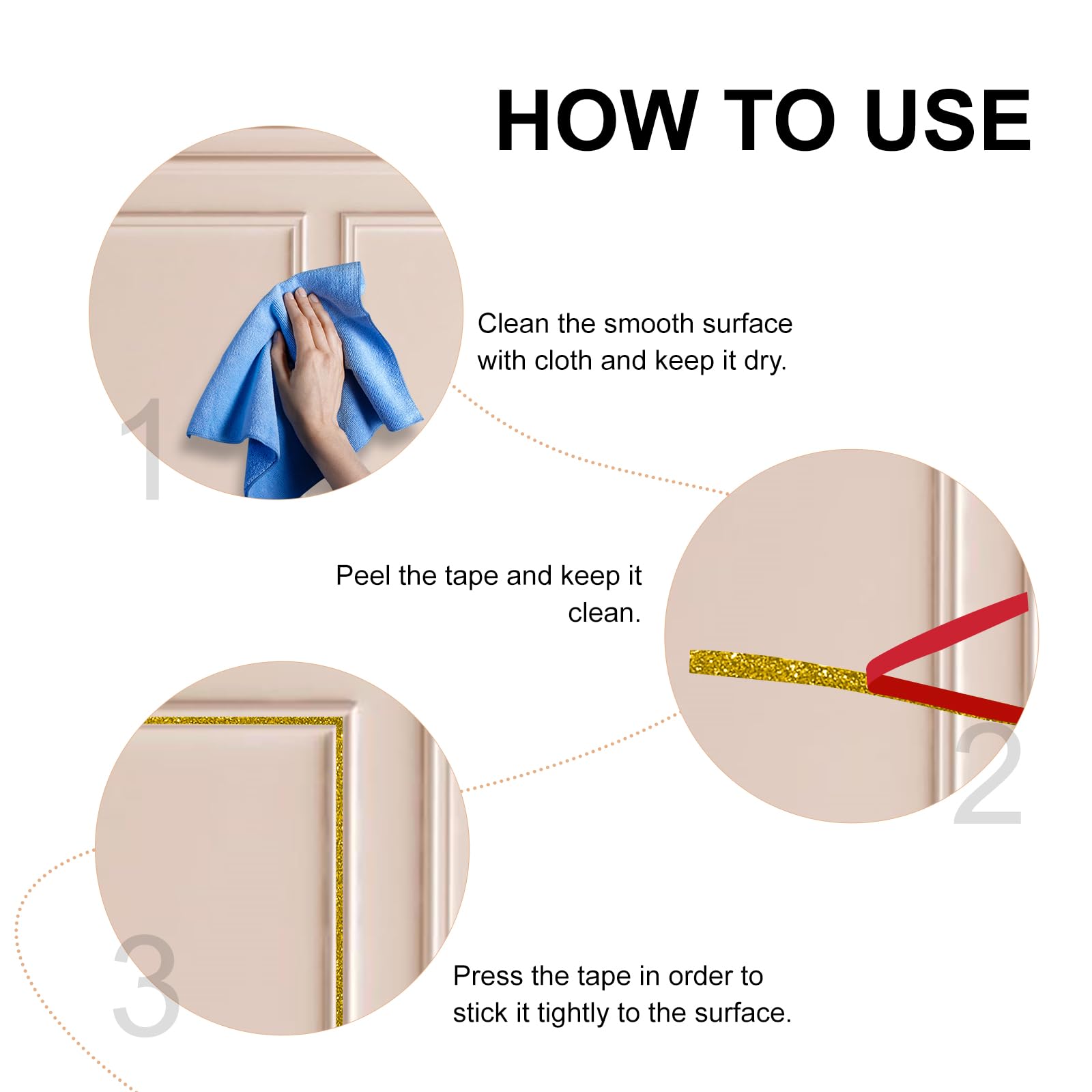 HOW TO USE

1

Clean the smooth surface with cloth and keep it dry.

Peel the tape and keep it clean.

2

3

Press the tape in order to stick it tightly to the surface.