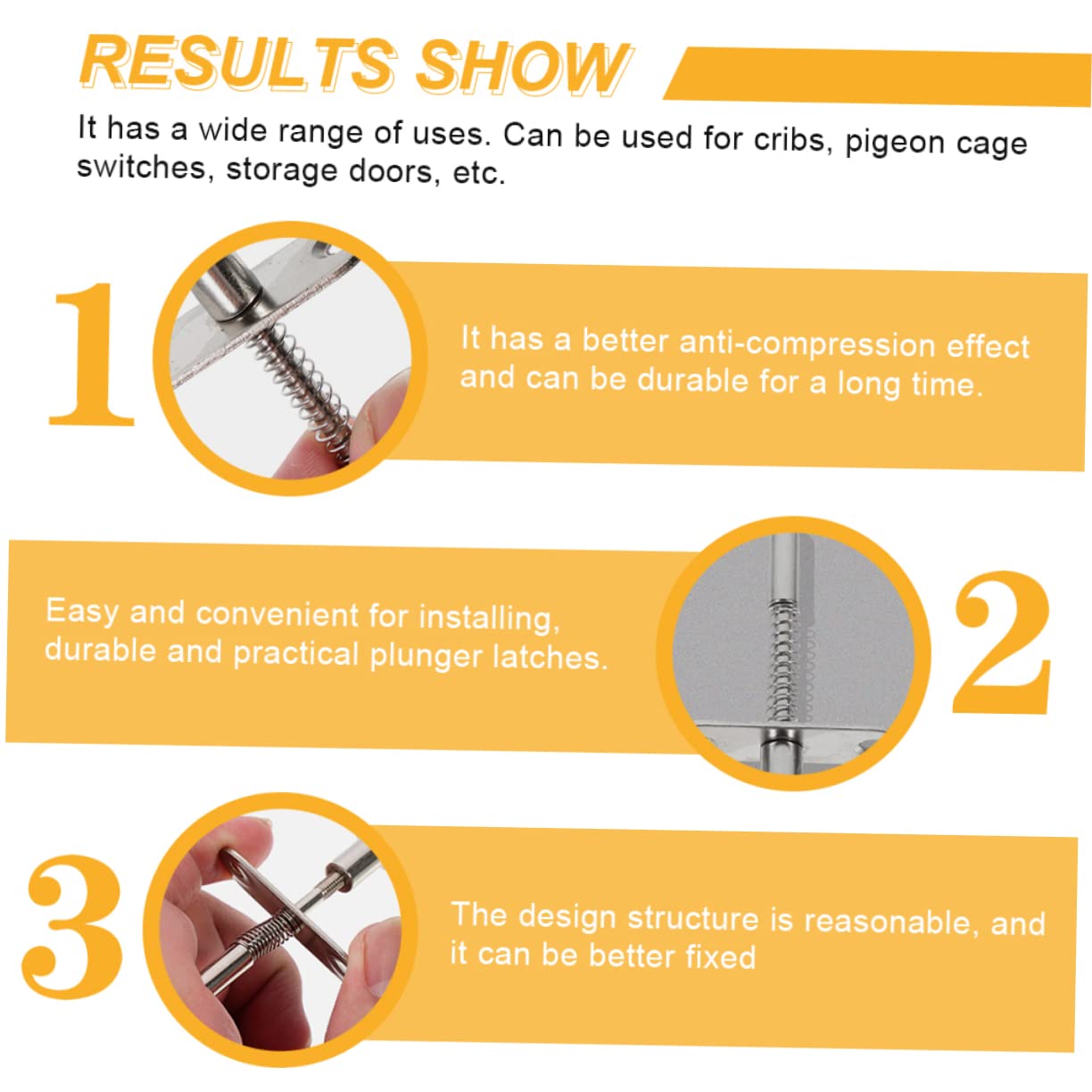 RESULTS SHOW

It has a wide range of uses. Can be used for cribs, pigeon cage switches, storage doors, etc.

1

It has a better anti-compression effect and can be durable for a long time.

Easy and convenient for installing, durable and practical plunger latches.

2

3

The design structure is reasonable, and it can be better fixed