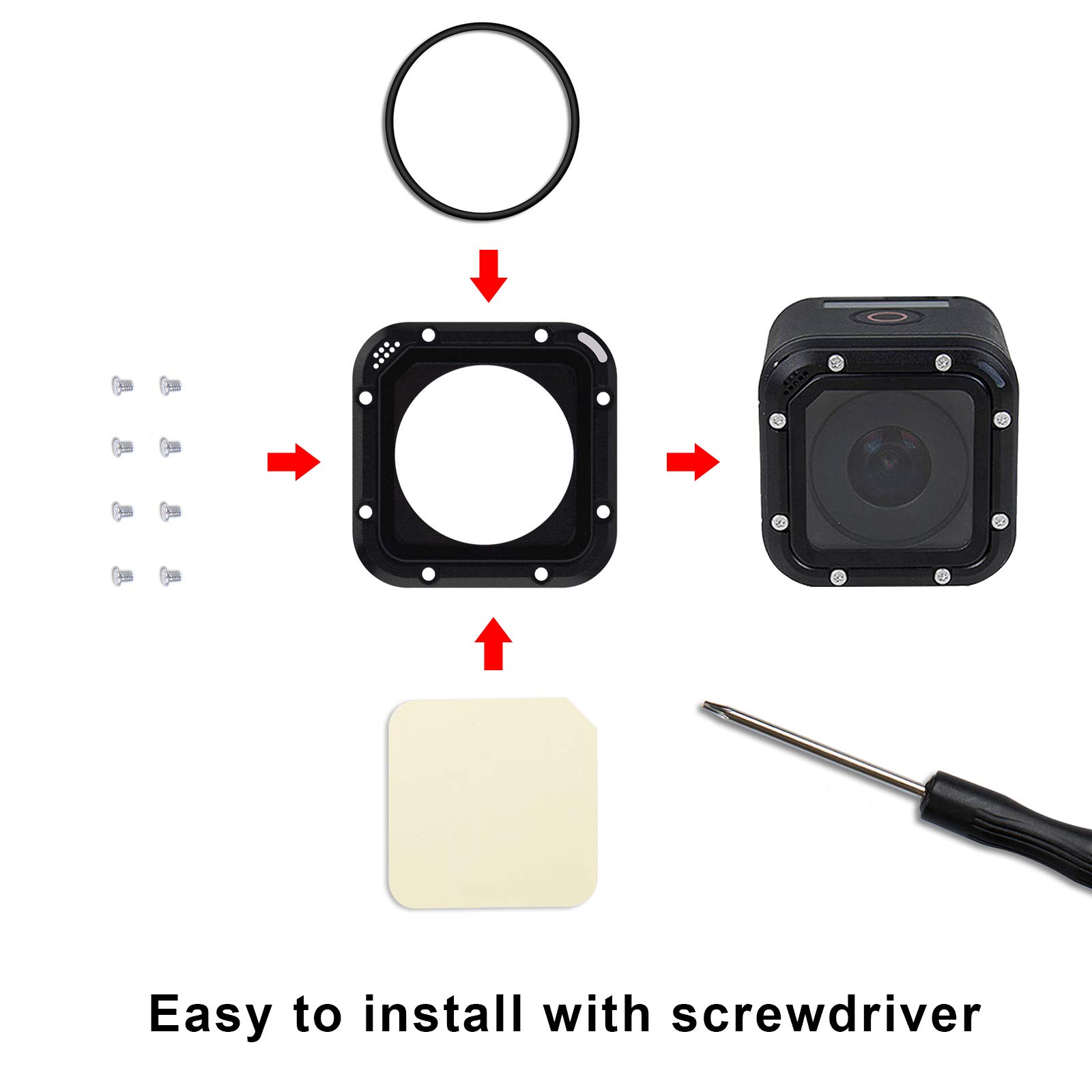 Easy to install with screwdriver