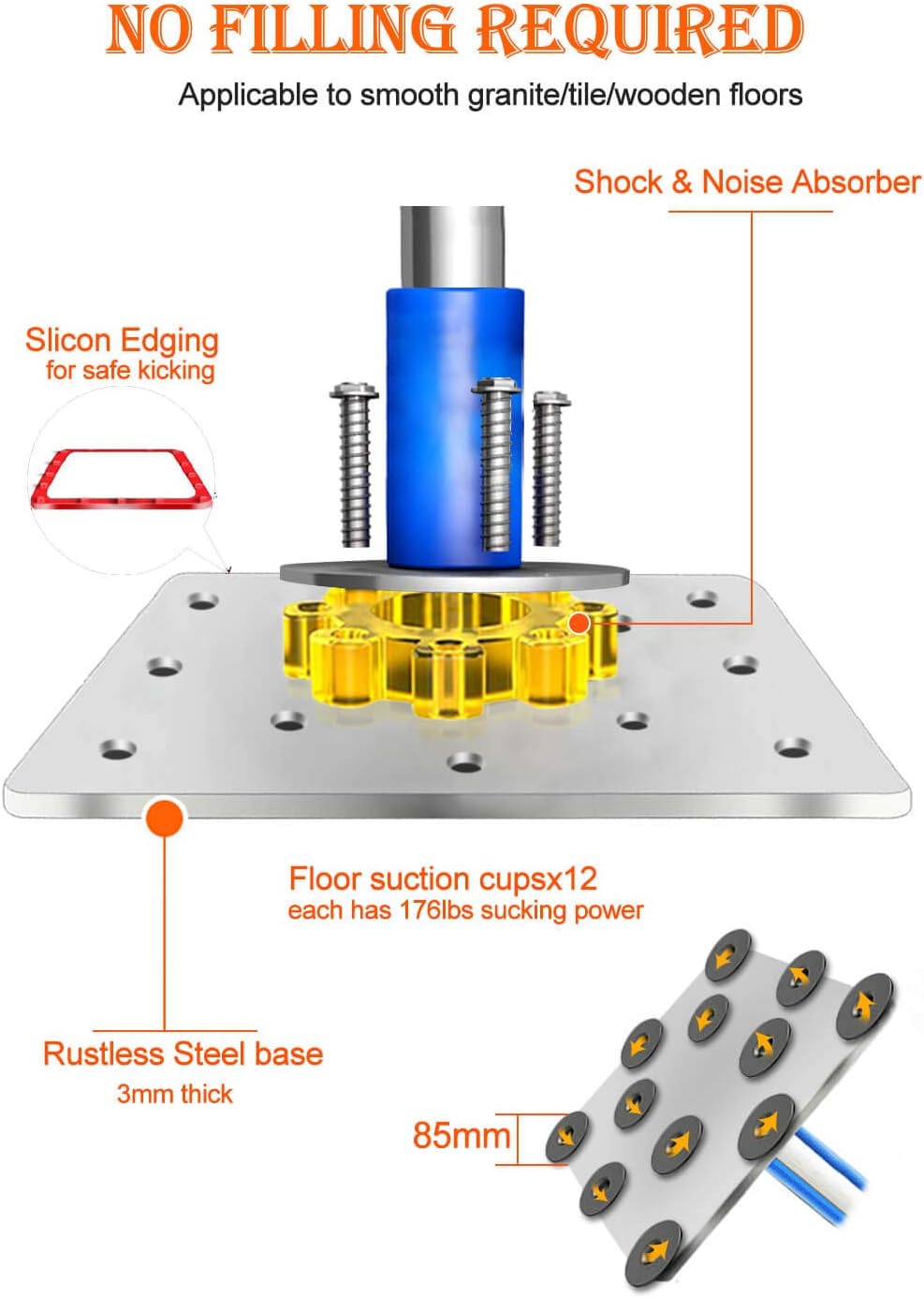 NO FILLING REQUIRED

Applicable to smooth granite/tile/wooden floors

Shock & Noise Absorber

Slicon Edging
for safe kicking

Floor suction cupsx12
each has 176lbs sucking power

Rustless Steel base
3mm thick

85mm