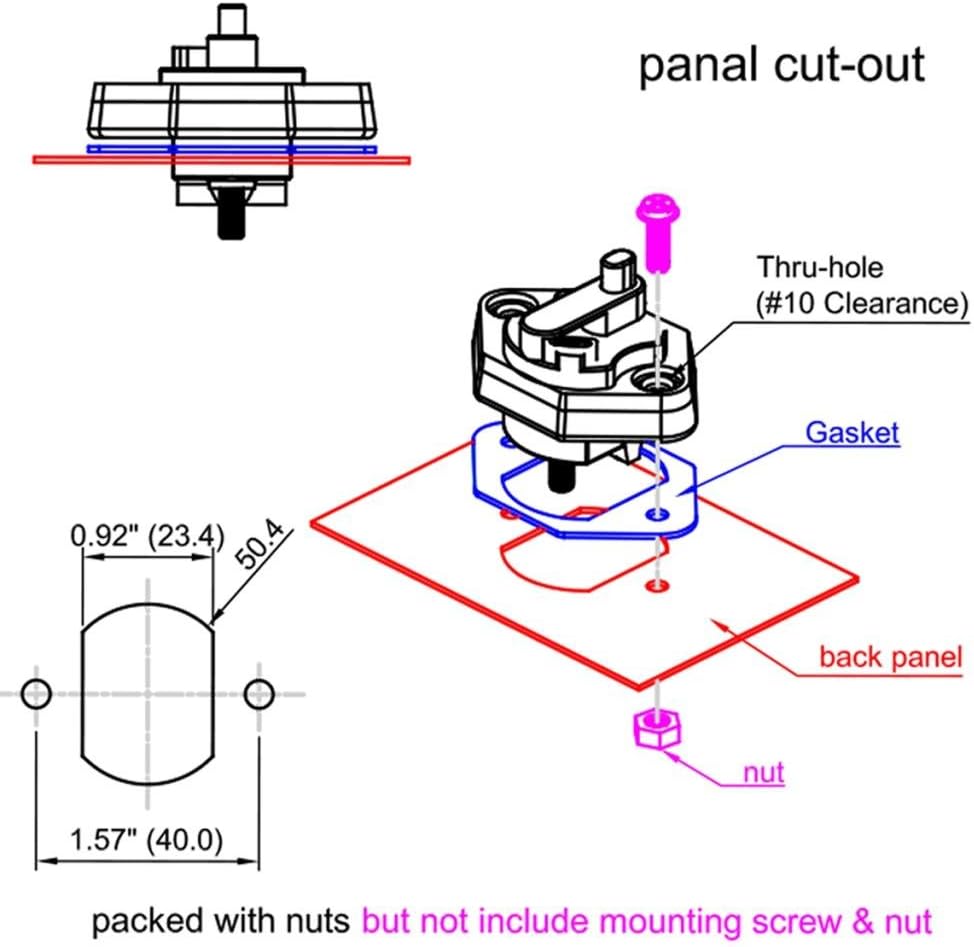 panal cut-out

Thru-hole
(#10 Clearance)

Gasket

0.92" (23.4)

50.4

back panel

nut

1.57" (40.0)

packed with nuts but not include mounting screw & nut