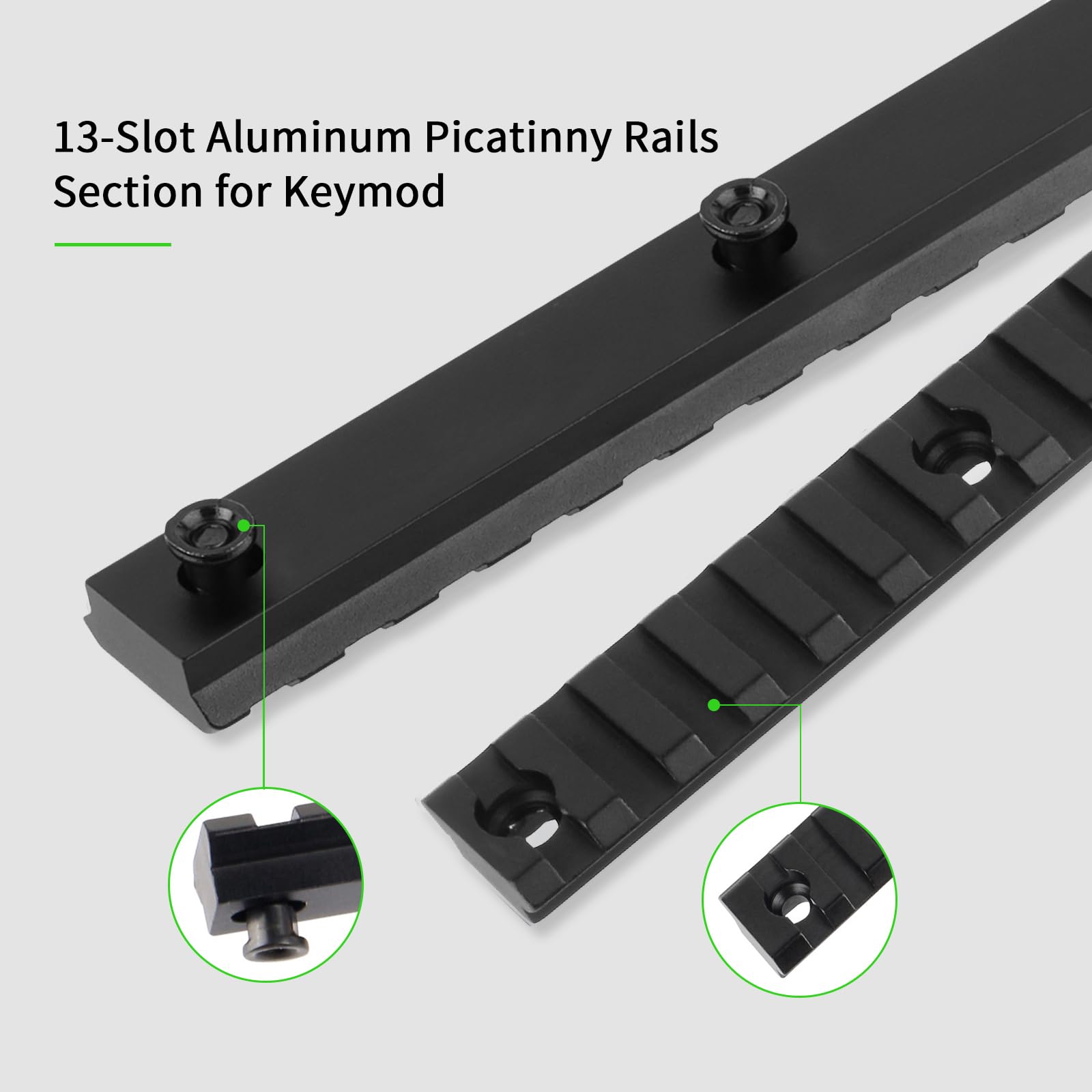 13-Slot Aluminum Picatinny Rails
Section for Keymod