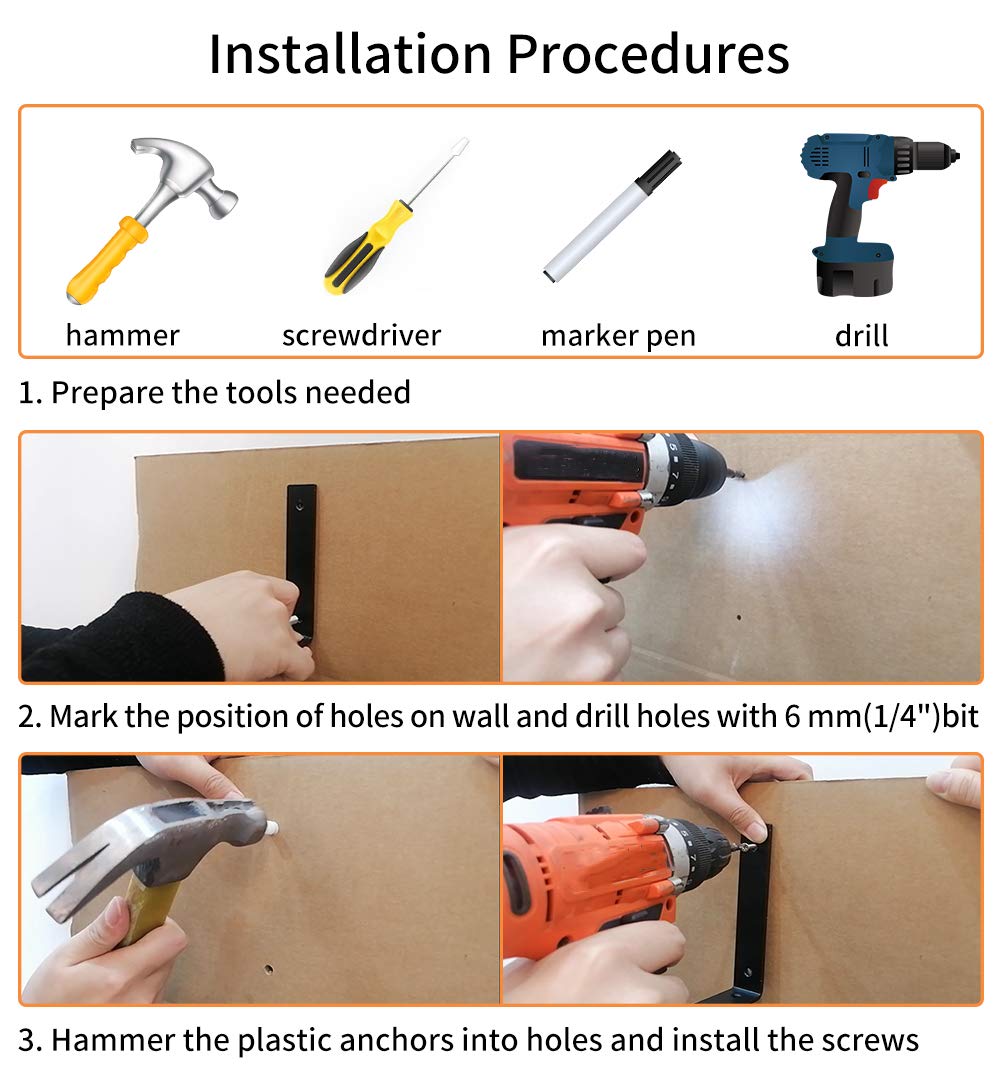 Installation Procedures

hammer

screwdriver

marker pen

drill

1. Prepare the tools needed

2. Mark the position of holes on wall and drill holes with 6 mm(1/4")bit

3. Hammer the plastic anchors into holes and install the screws