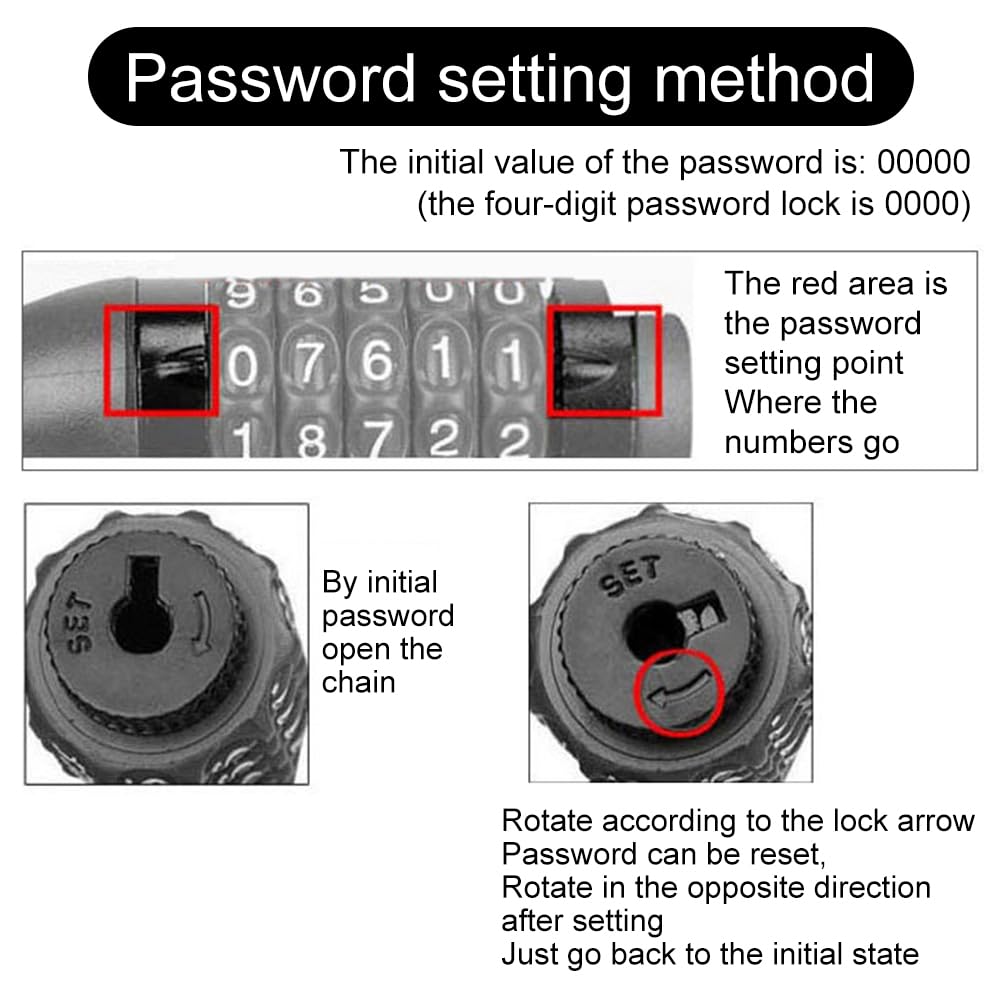 Password setting method

The initial value of the password is: 00000
(the four-digit password lock is 0000)

9 6 5 0 0
0 7 6 1 1
1 8 7 2 2

The red area is the password setting point
Where the numbers go

SET

By initial password open the chain

SET

Rotate according to the lock arrow
Password can be reset,
Rotate in the opposite direction after setting
Just go back to the initial state