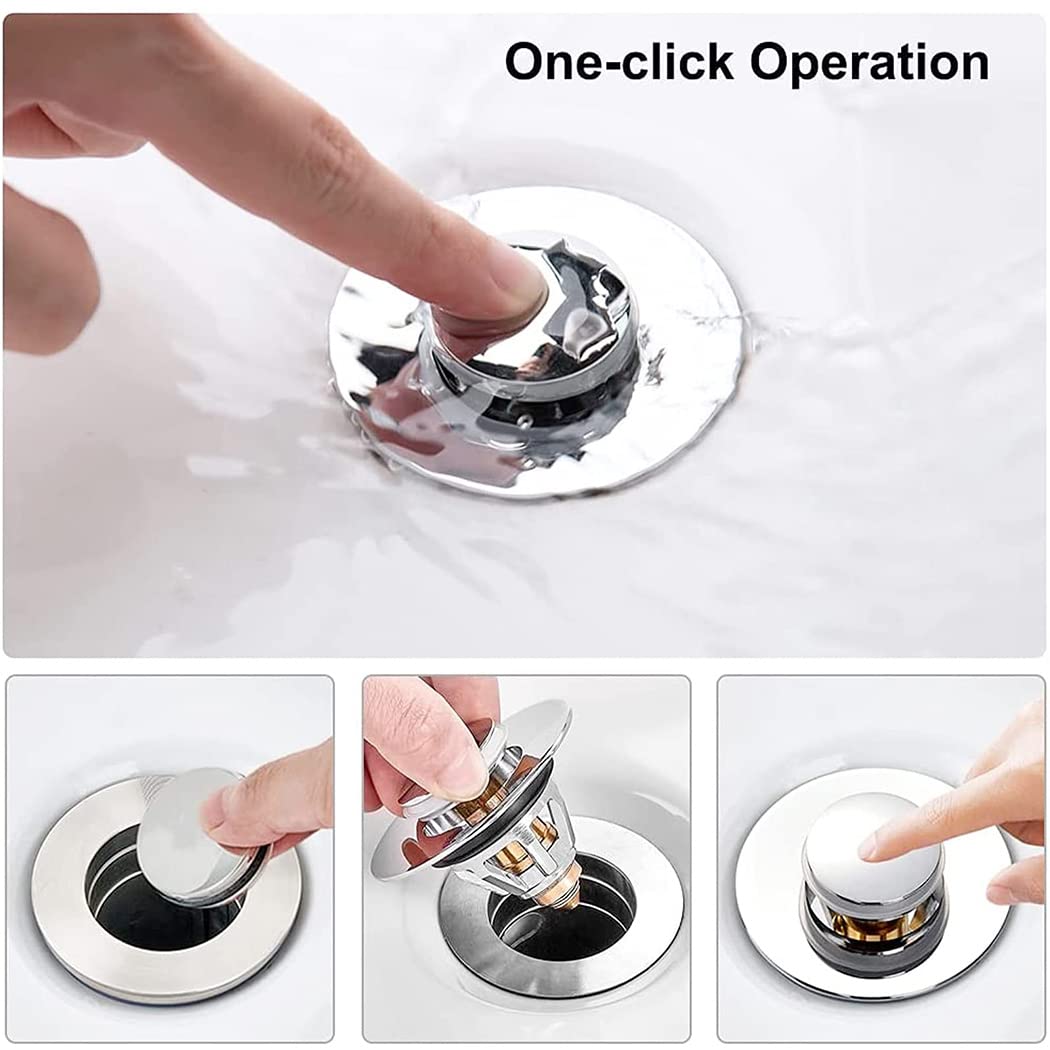 One-click Operation