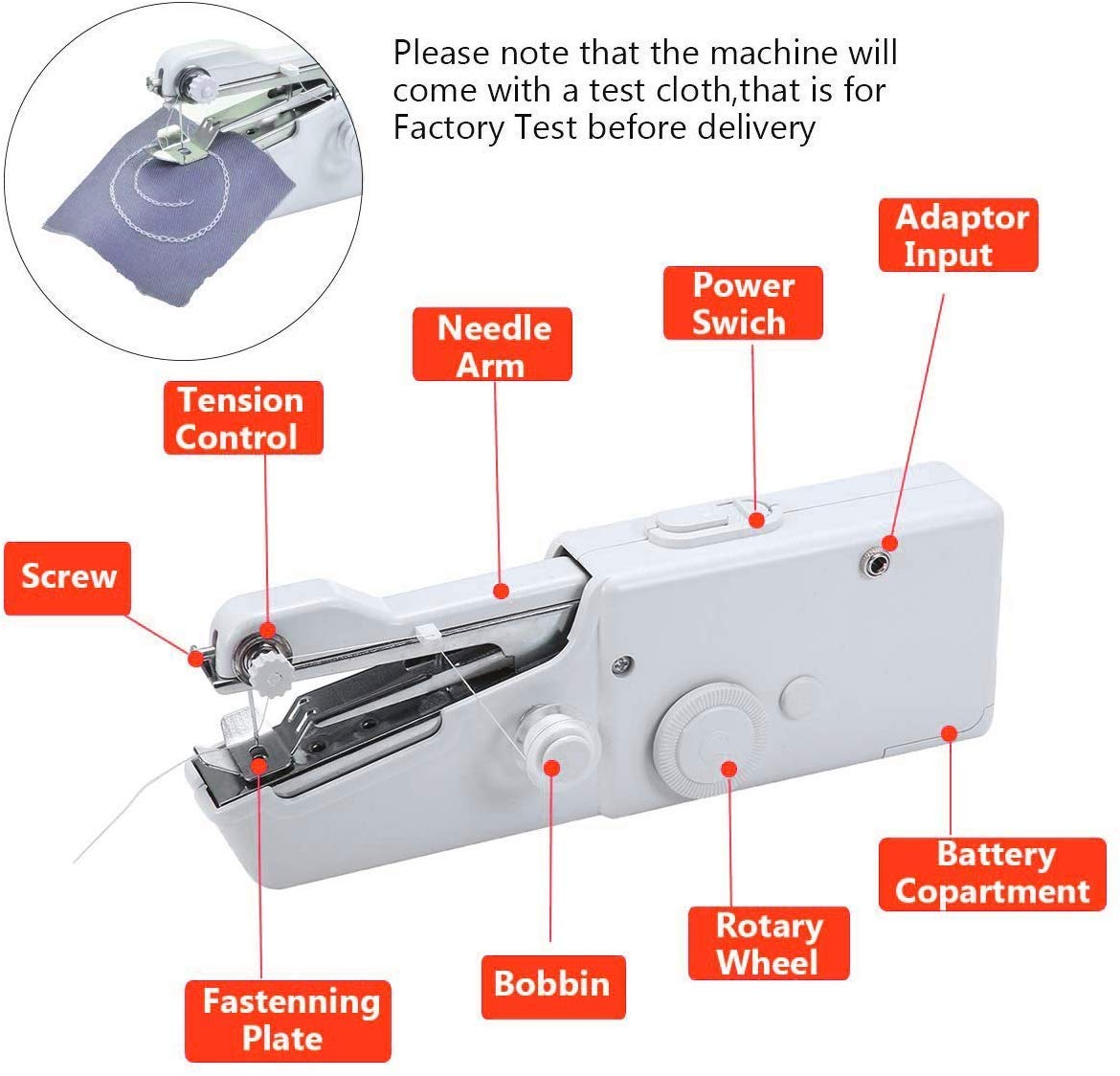 Please note that the machine will come with a test cloth,that is for Factory Test before delivery

Adaptor Input

Power Swich

Needle Arm

Tension Control

Screw

Battery Copartment

Rotary Wheel

Bobbin

Fastenning Plate