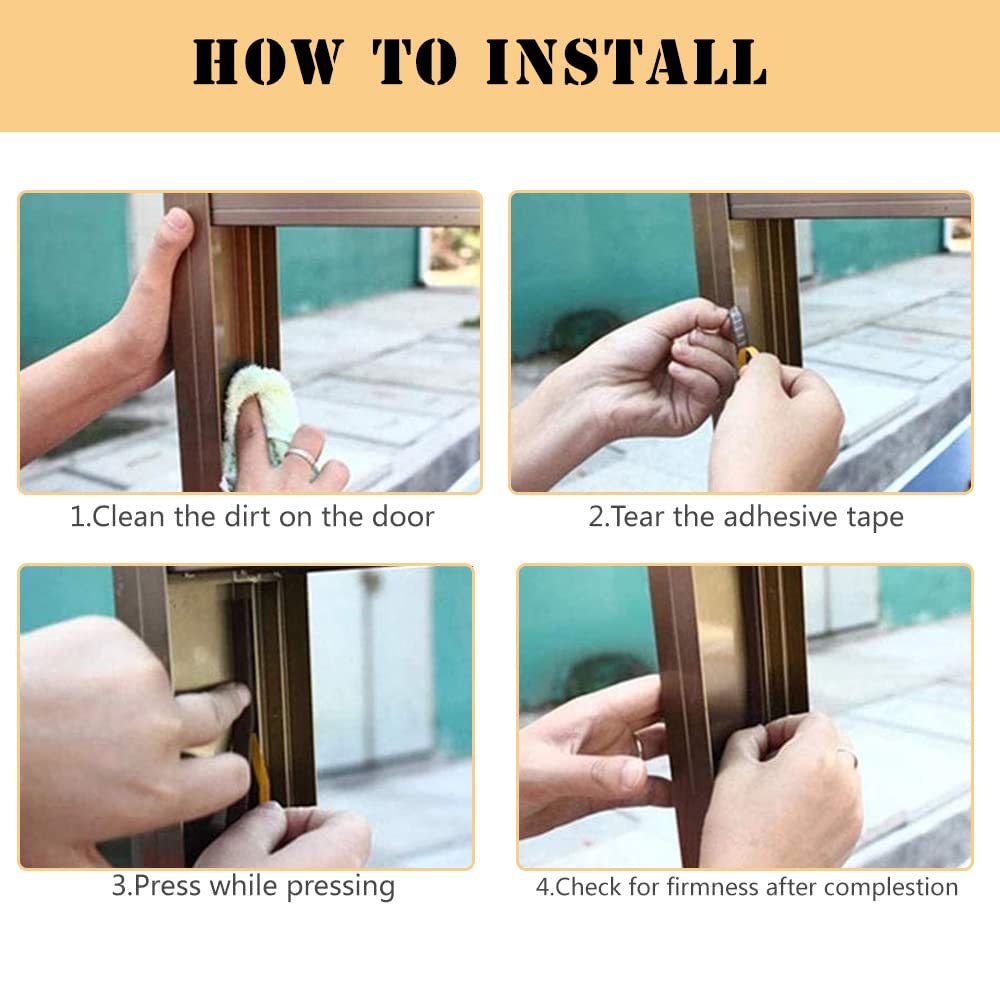 HOW TO INSTALL

1.Clean the dirt on the door

2.Tear the adhesive tape

3.Press while pressing

4.Check for firmness after complestion