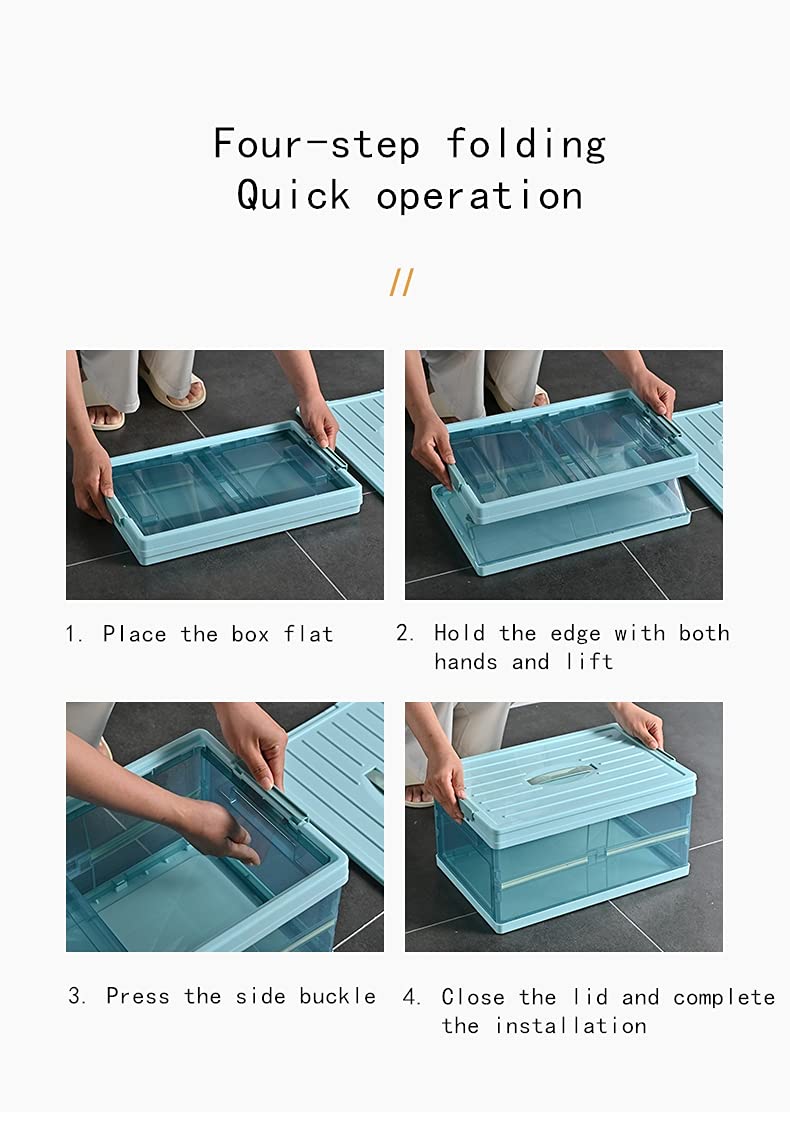 Four-step folding
Quick operation

//

1. Place the box flat

2. Hold the edge with both hands and lift

3. Press the side buckle

4. Close the lid and complete the installation