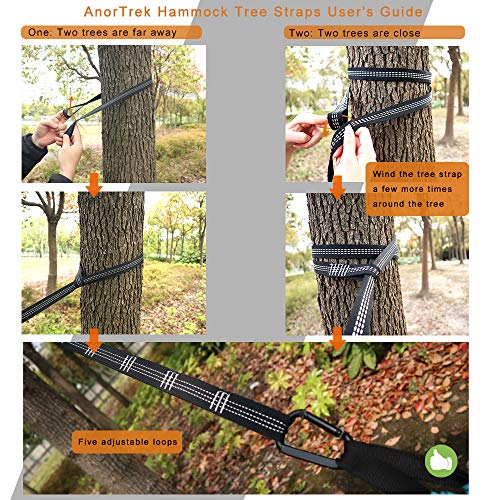 AnorTrek Hammock Tree Straps User's Guide

One: Two trees are far away

Two: Two trees are close

Wind the tree strap a few more times around the tree

Five adjustable loops