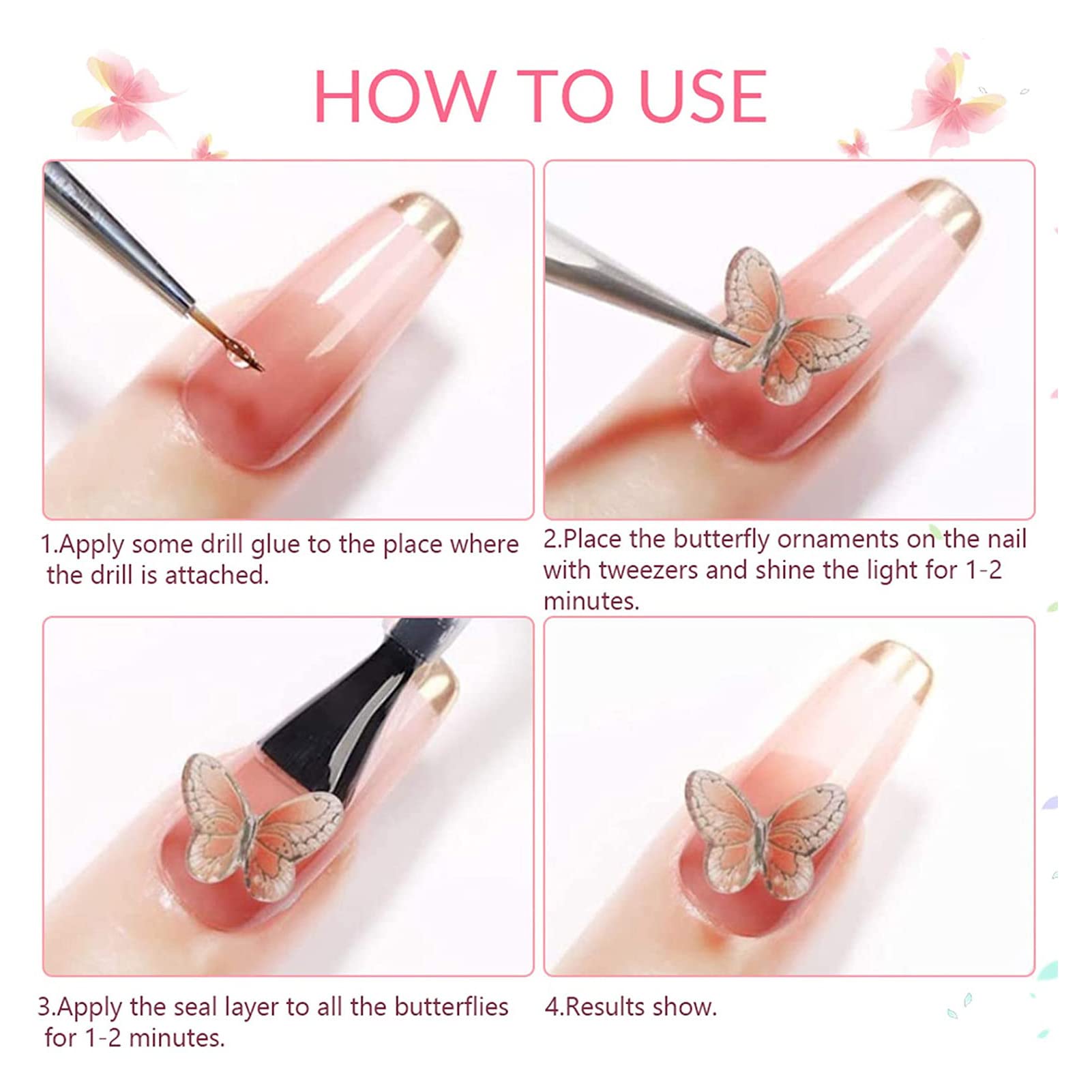 HOW TO USE

1.Apply some drill glue to the place where the drill is attached.

2.Place the butterfly ornaments on the nail with tweezers and shine the light for 1-2 minutes.

3.Apply the seal layer to all the butterflies for 1-2 minutes.

4.Results show.