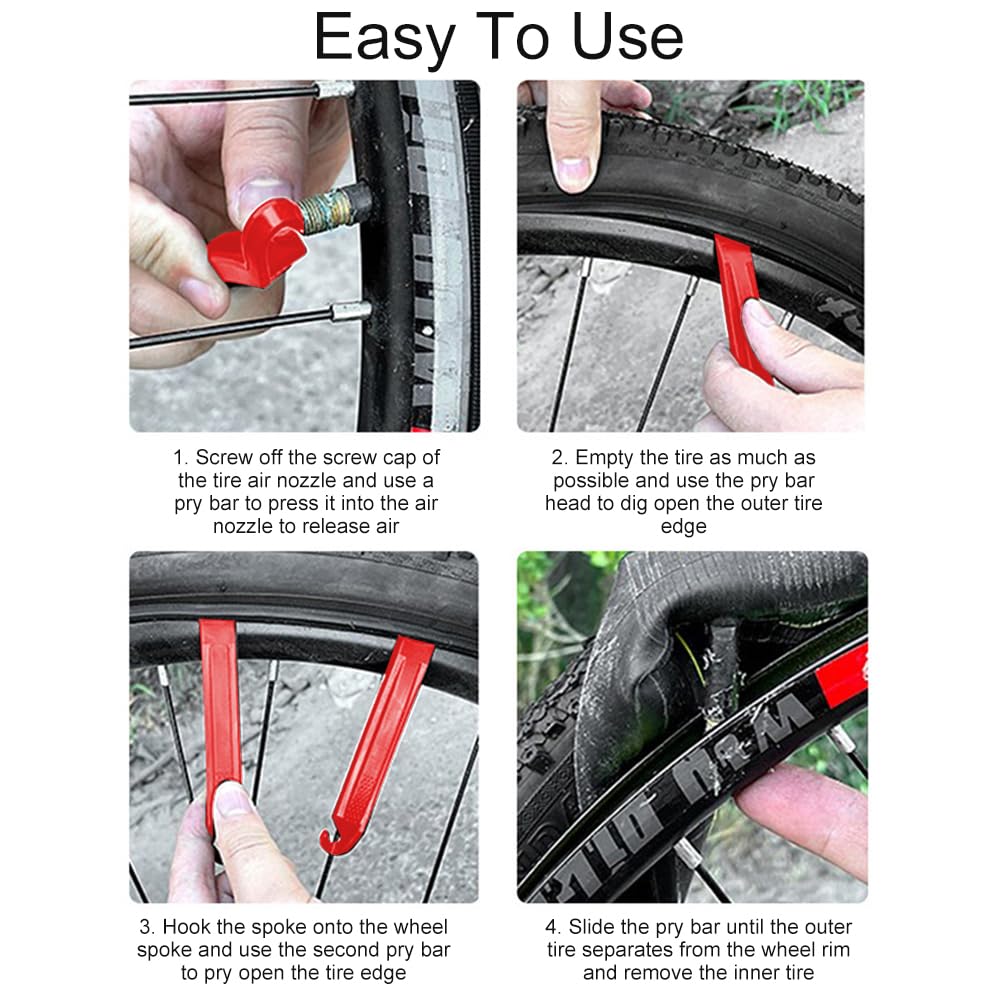 Easy To Use

1. Screw off the screw cap of the tire air nozzle and use a pry bar to press it into the air nozzle to release air

2. Empty the tire as much as possible and use the pry bar head to dig open the outer tire edge

3. Hook the spoke onto the wheel spoke and use the second pry bar to pry open the tire edge

4. Slide the pry bar until the outer tire separates from the wheel rim and remove the inner tire