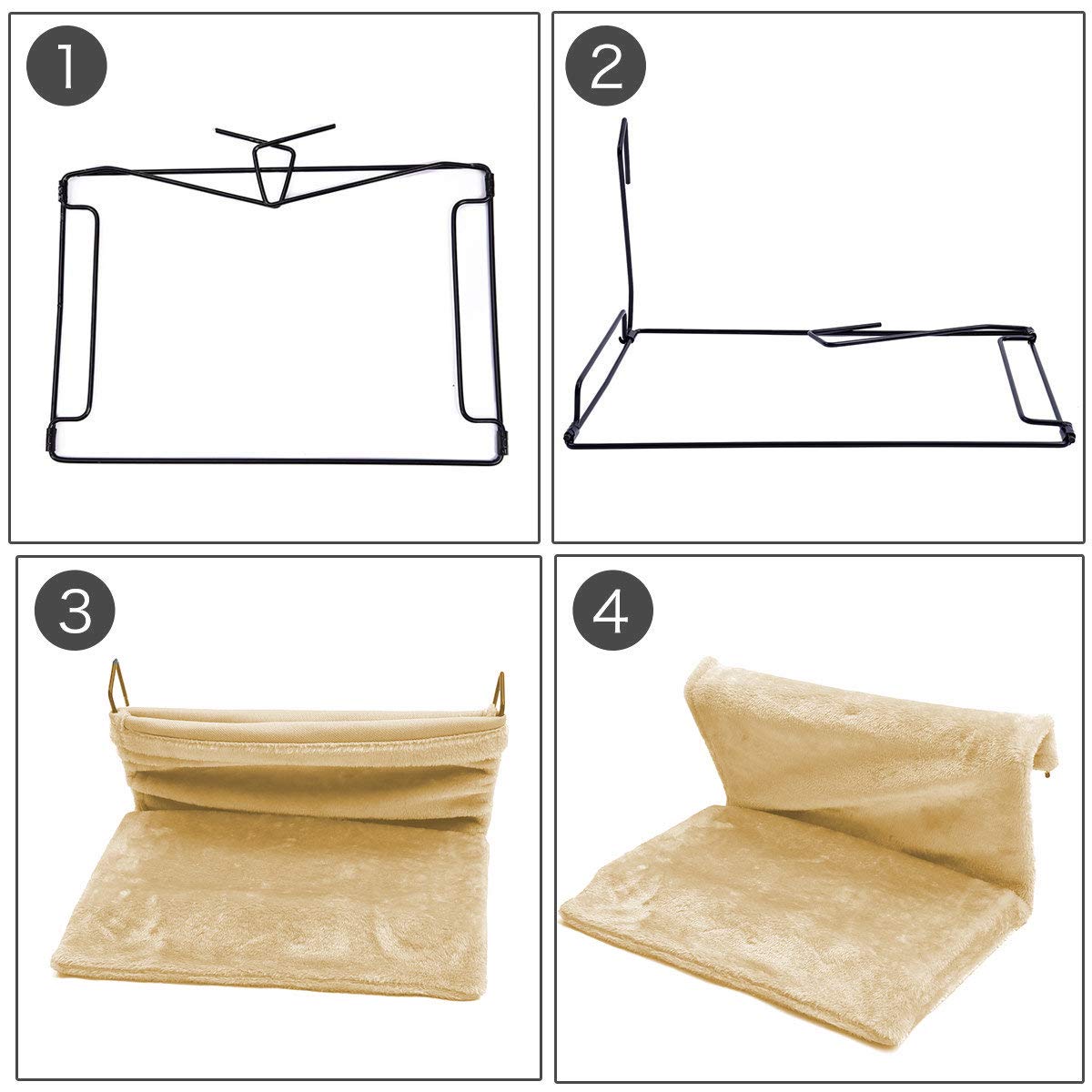 1

2

3

4