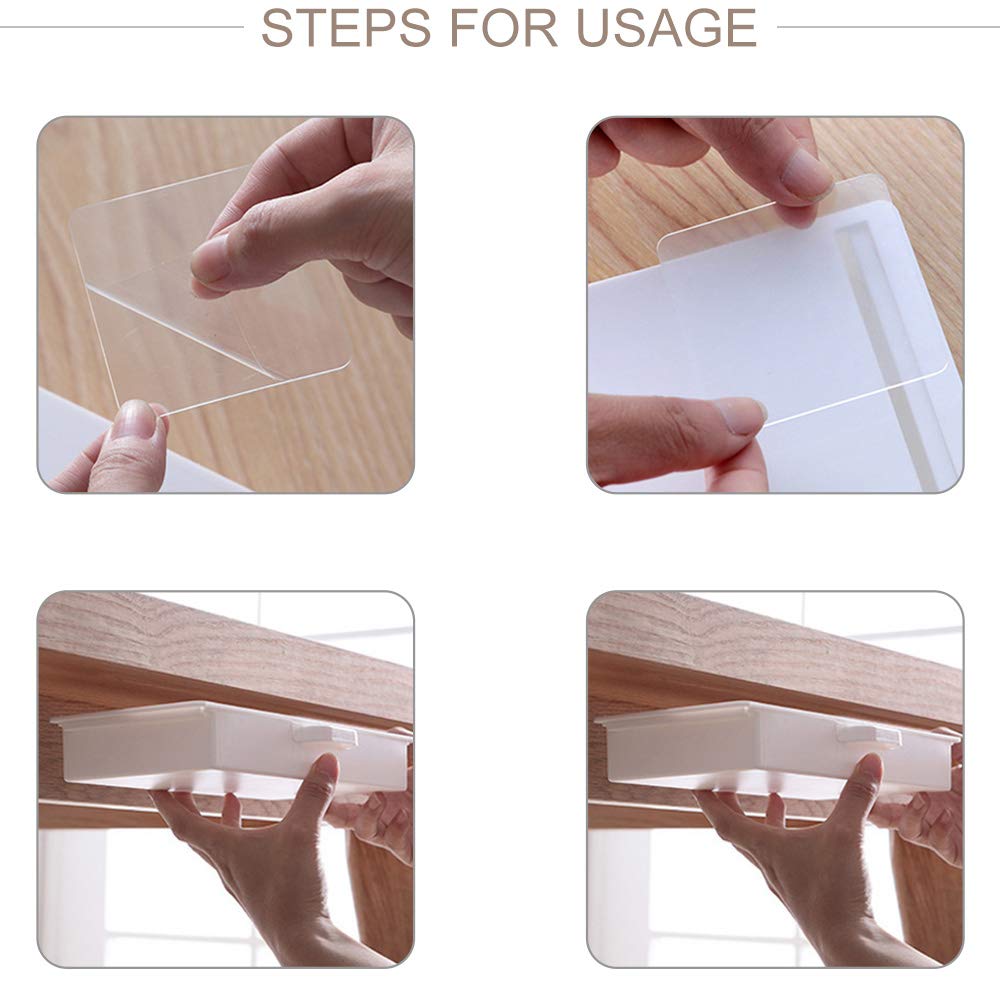 STEPS FOR USAGE