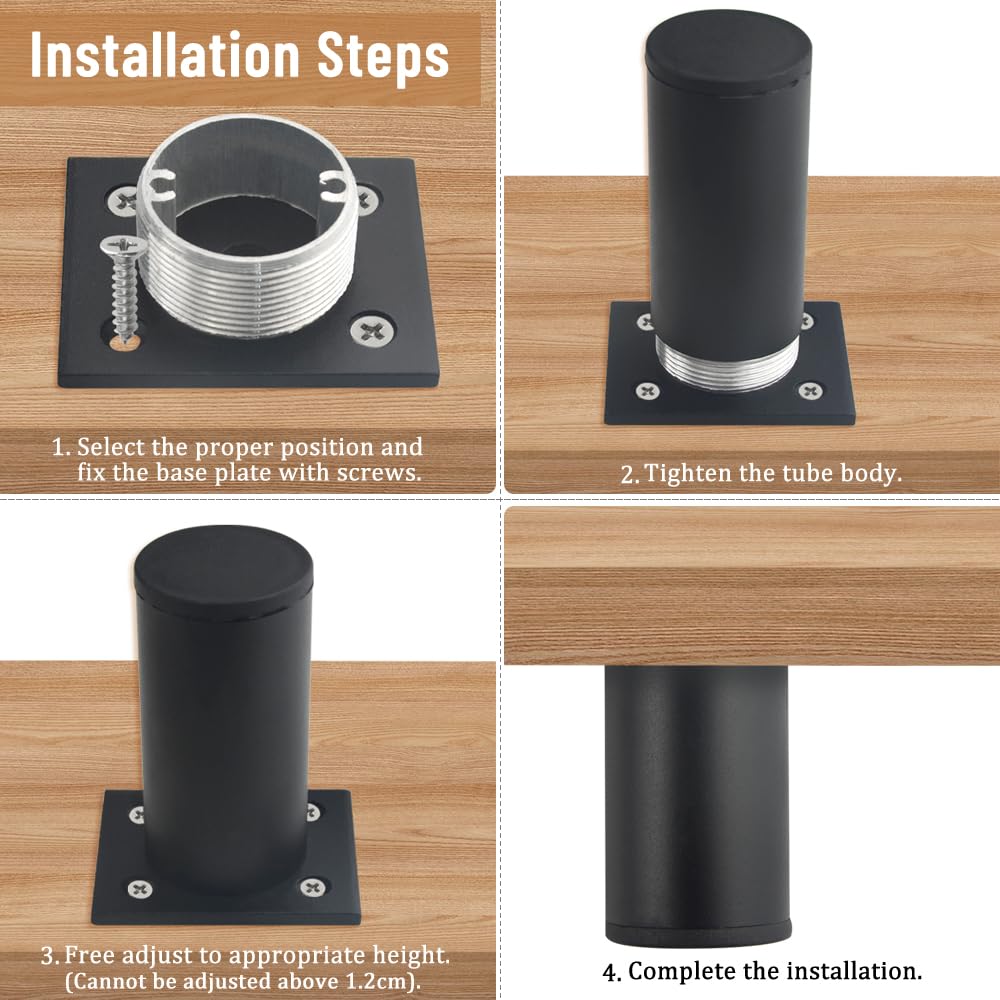 Installation Steps

1. Select the proper position and fix the base plate with screws.

2. Tighten the tube body.

3. Free adjust to appropriate height. (Cannot be adjusted above 1.2cm).

4. Complete the installation.