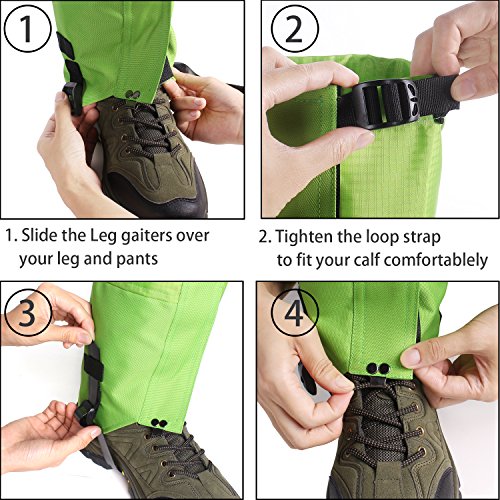 1

2

1. Slide the Leg gaiters over your leg and pants

2. Tighten the loop strap to fit your calf comfortablely

3

4