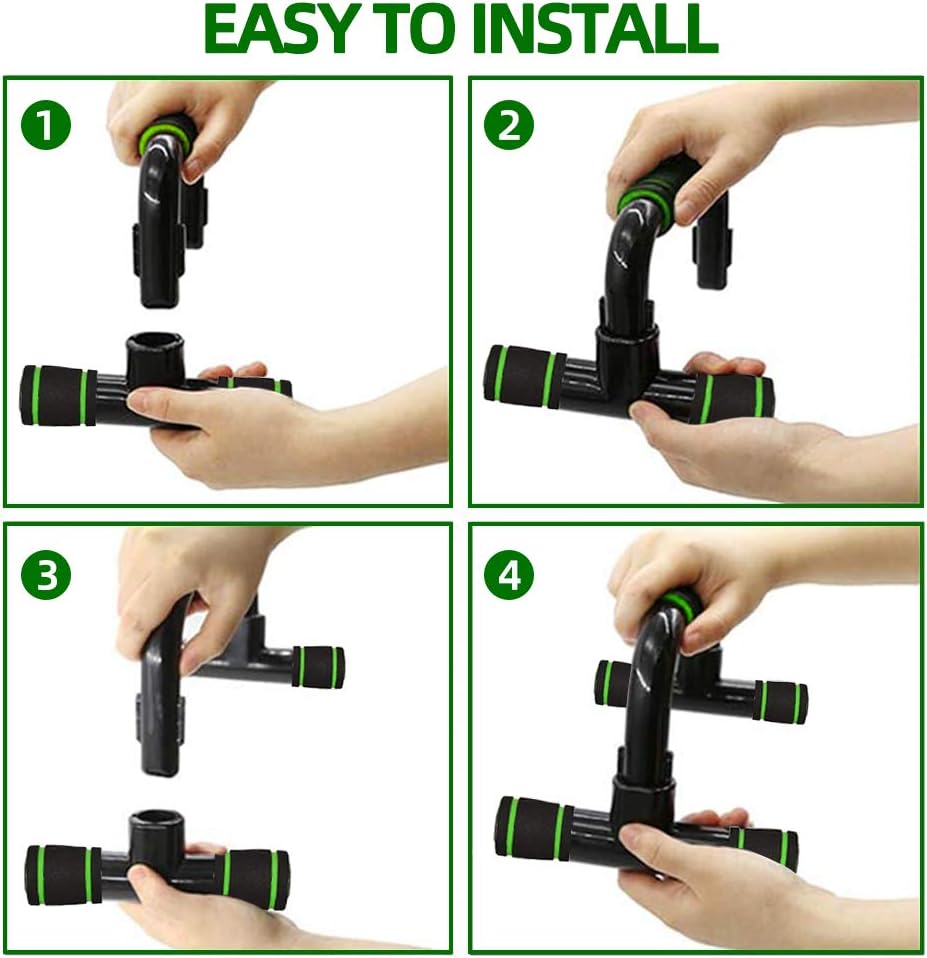 EASY TO INSTALL

1

2

3

4