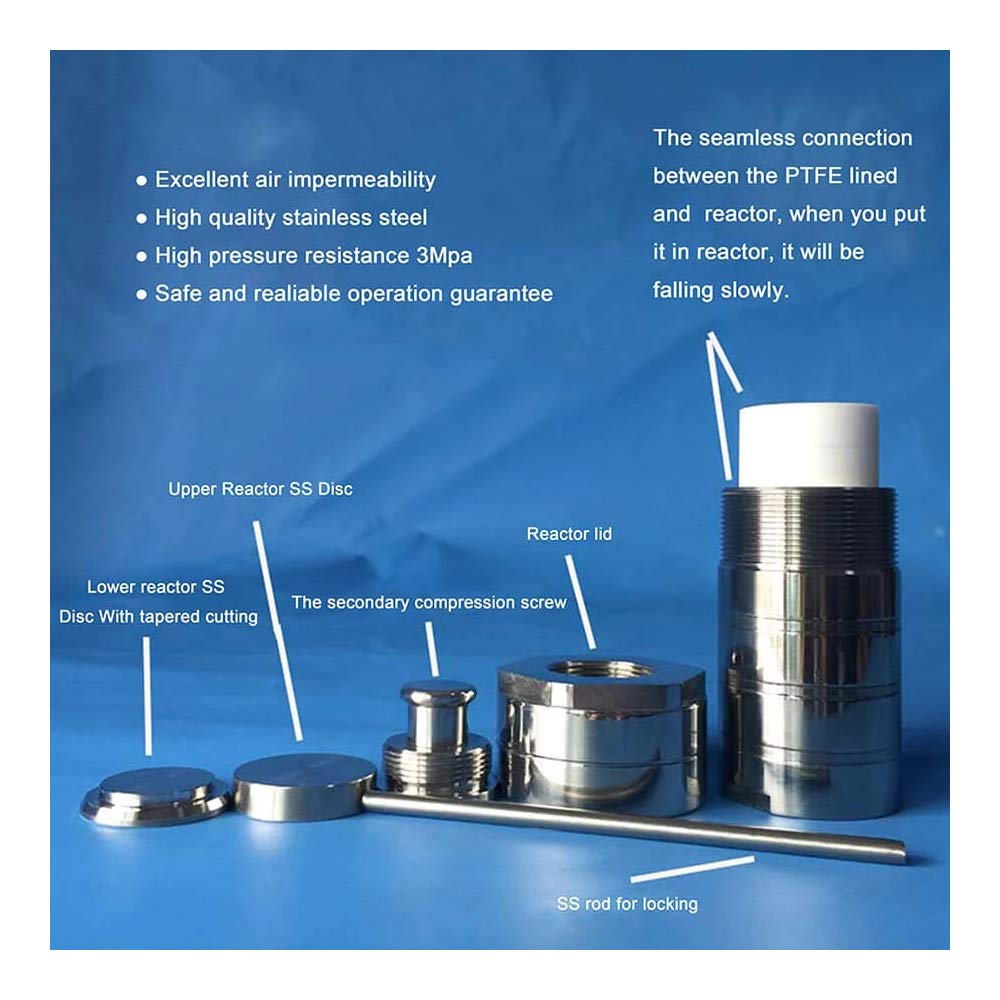 ● Excellent air impermeability
● High quality stainless steel
● High pressure resistance 3Mpa
● Safe and realiable operation guarantee

The seamless connection between the PTFE lined and reactor, when you put it in reactor, it will be falling slowly.

Upper Reactor SS Disc

Reactor lid

Lower reactor SS Disc With tapered cutting

The secondary compression screw

SS rod for locking