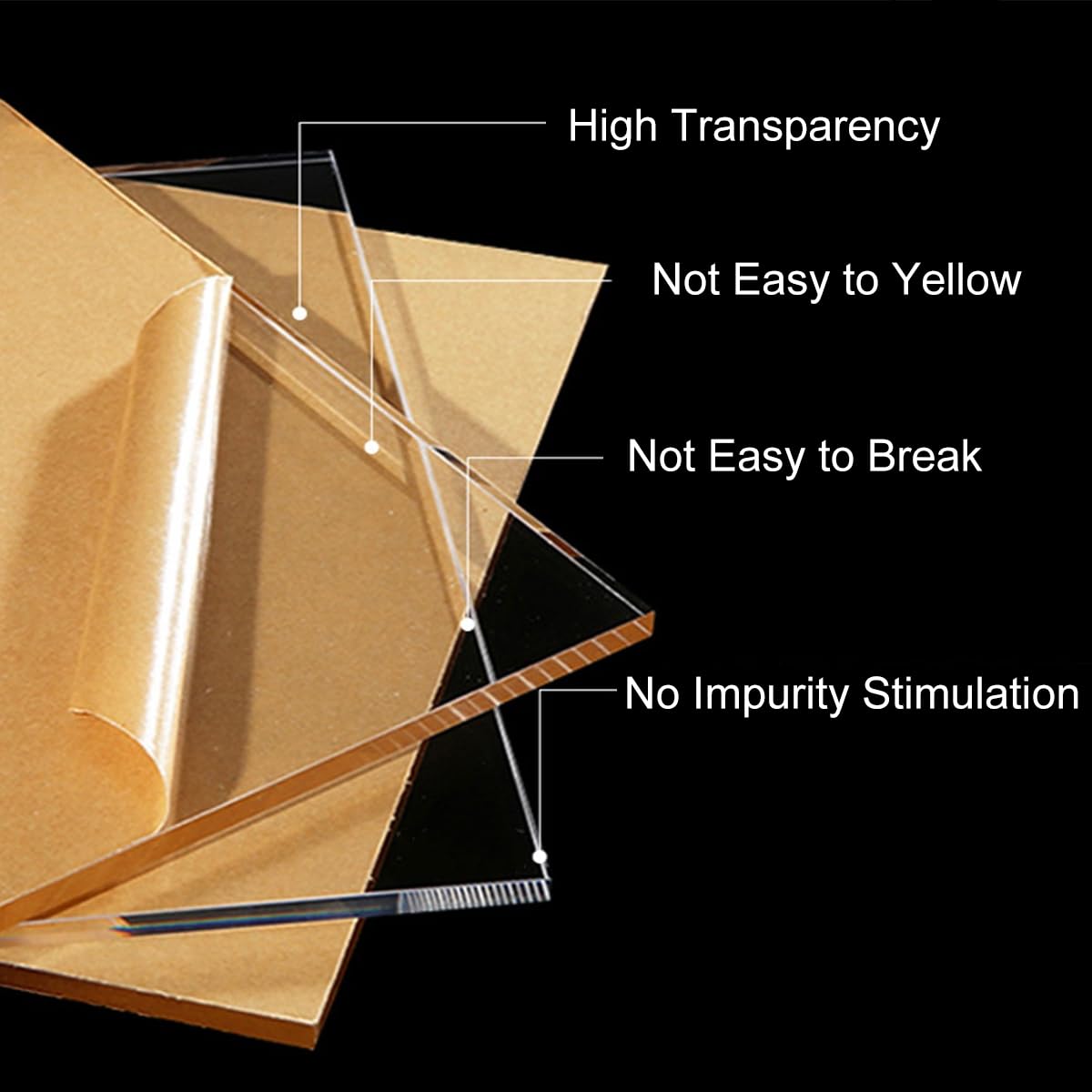 High Transparency

Not Easy to Yellow

Not Easy to Break

No Impurity Stimulation