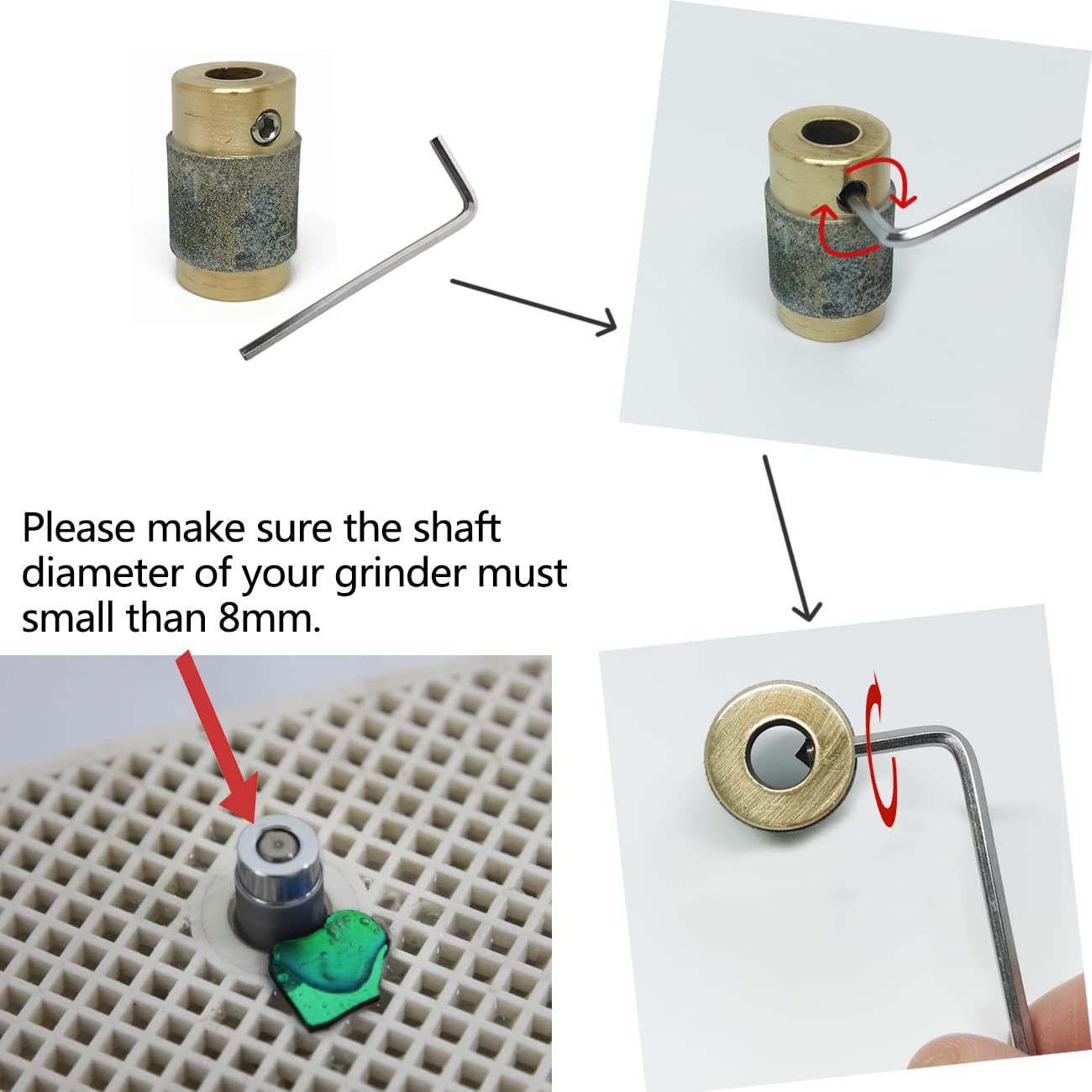 Please make sure the shaft diameter of your grinder must small than 8mm.