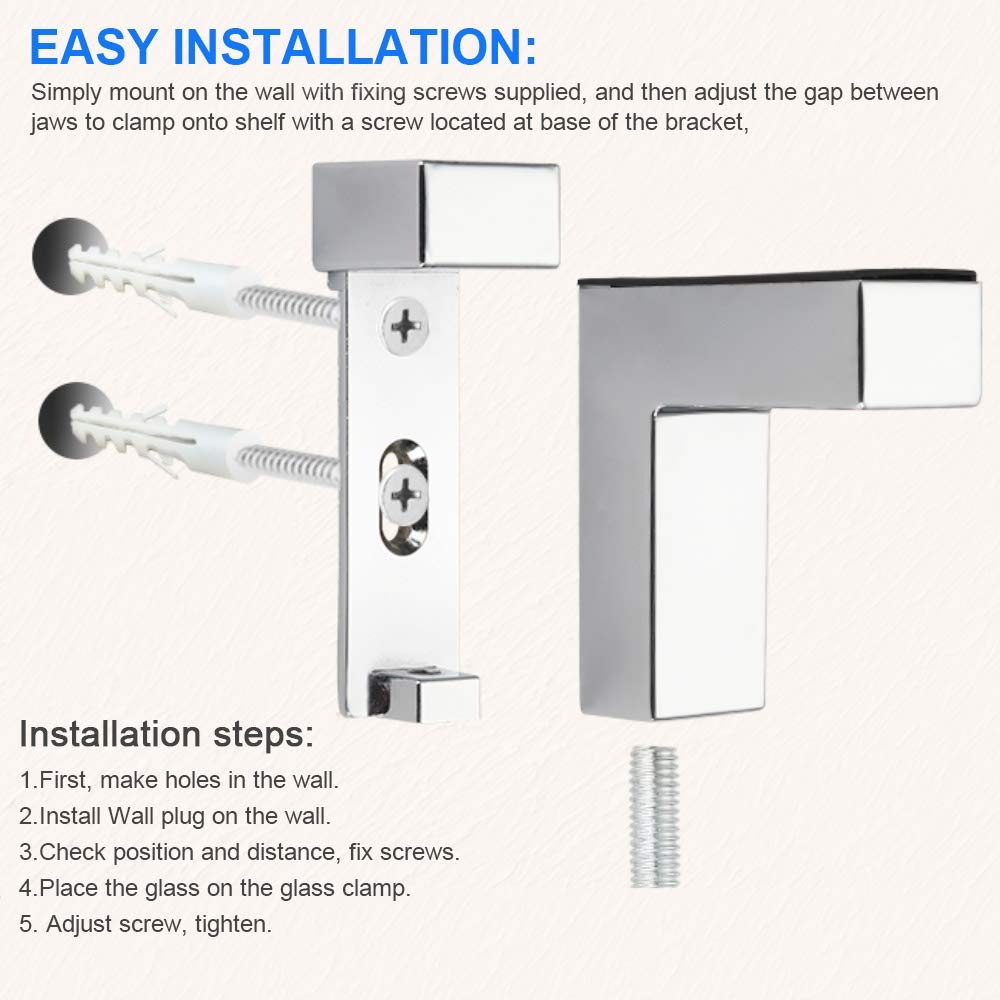 EASY INSTALLATION:
Simply mount on the wall with fixing screws supplied, and then adjust the gap between jaws to clamp onto shelf with a screw located at base of the bracket,

Installation steps:
1.First, make holes in the wall.
2.Install Wall plug on the wall.
3.Check position and distance, fix screws.
4.Place the glass on the glass clamp.
5. Adjust screw, tighten.