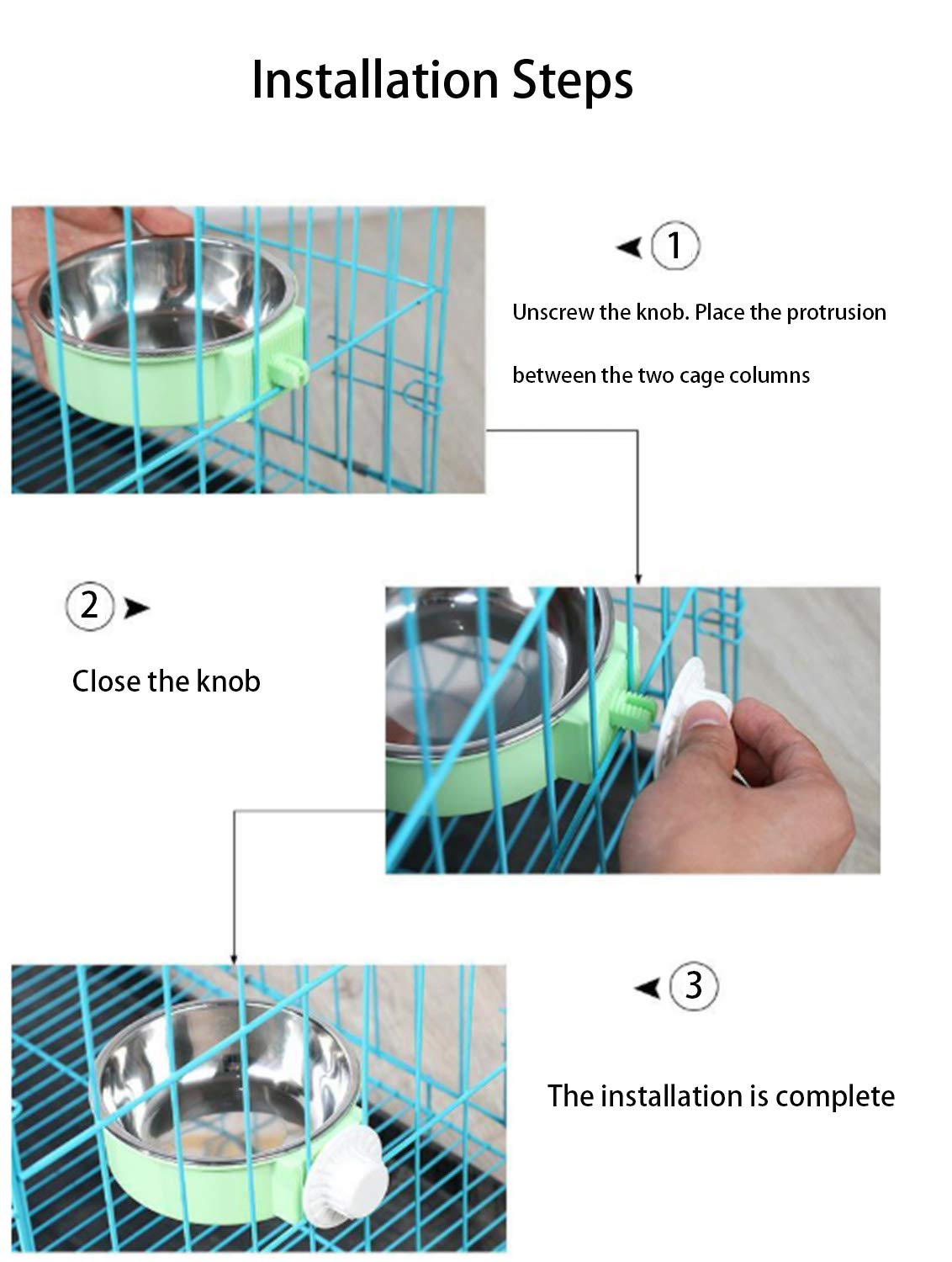 Installation Steps

1

Unscrew the knob. Place the protrusion

between the two cage columns

2

Close the knob

3

The installation is complete