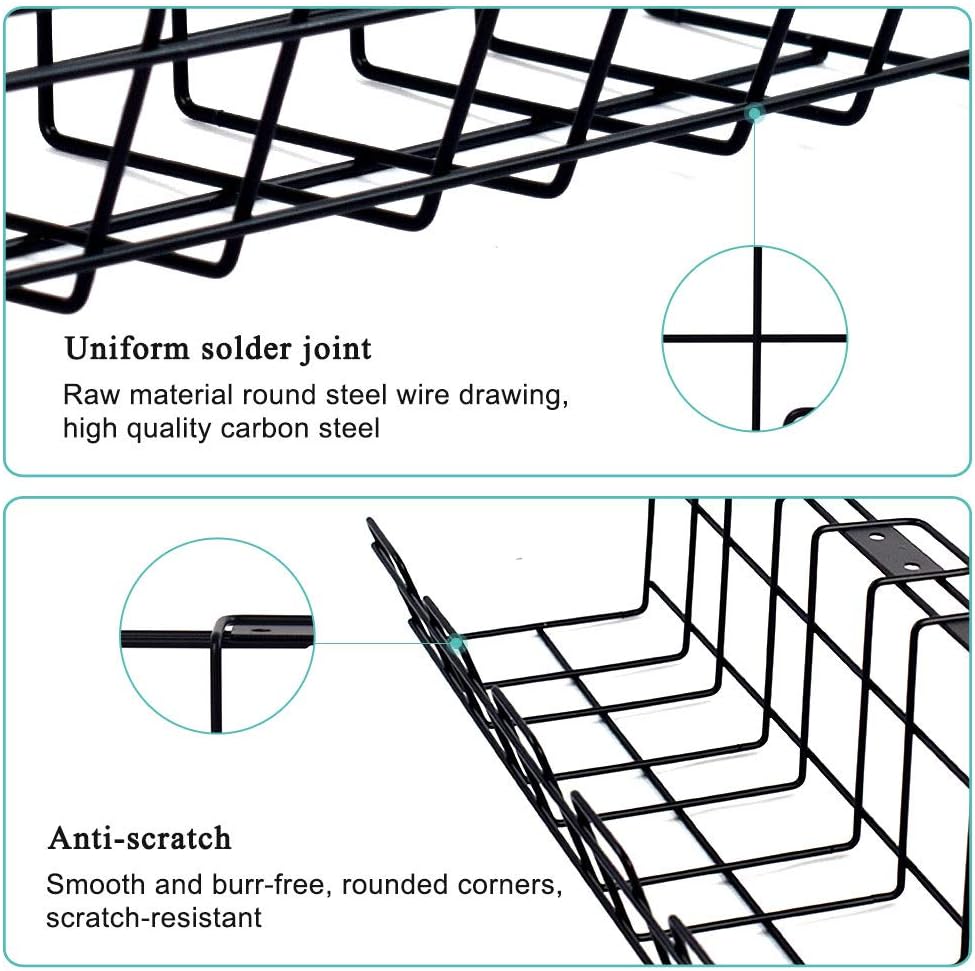 Uniform solder joint

Raw material round steel wire drawing, high quality carbon steel

Anti-scratch

Smooth and burr-free, rounded corners, scratch-resistant