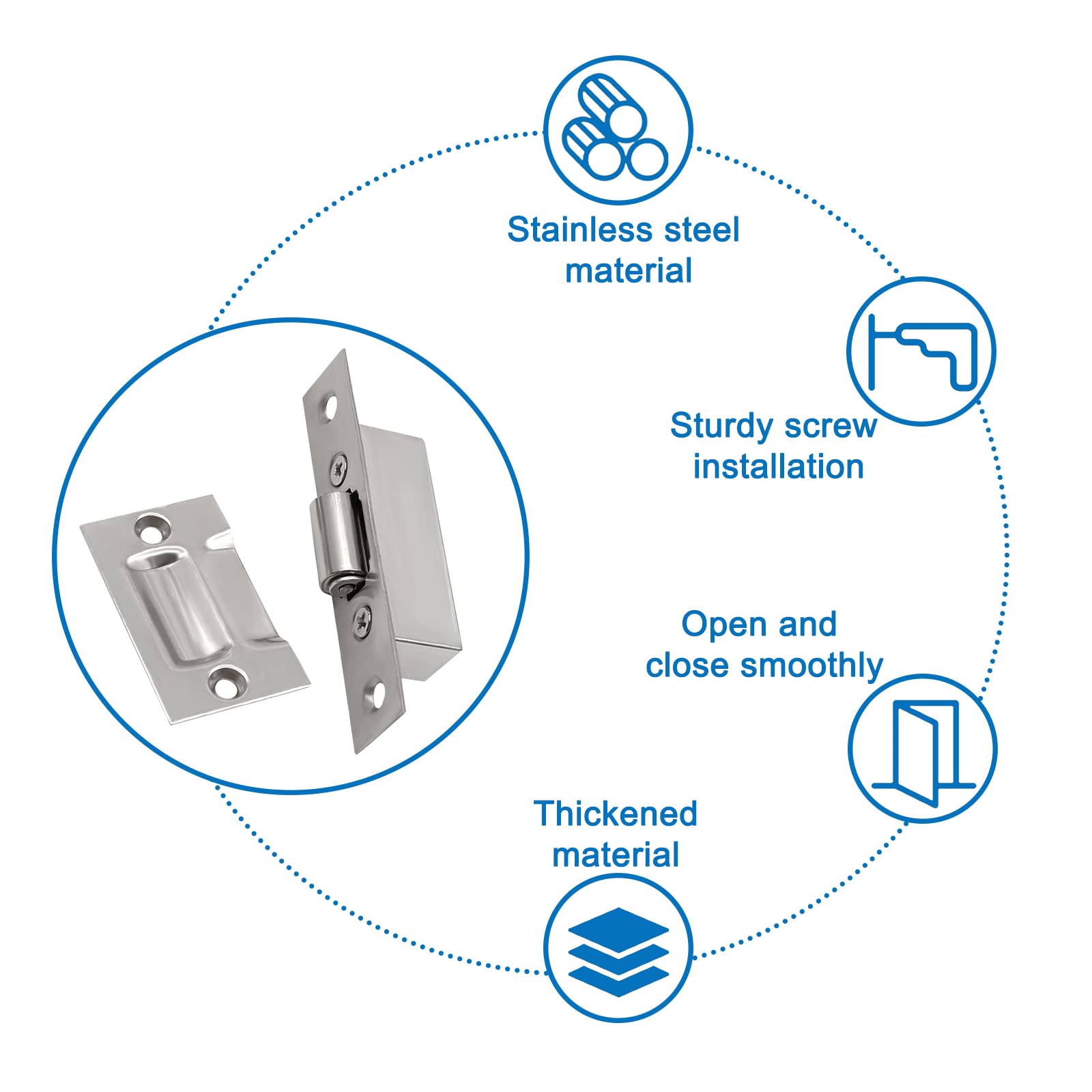 Stainless steel material

Sturdy screw installation

Open and close smoothly

Thickened material