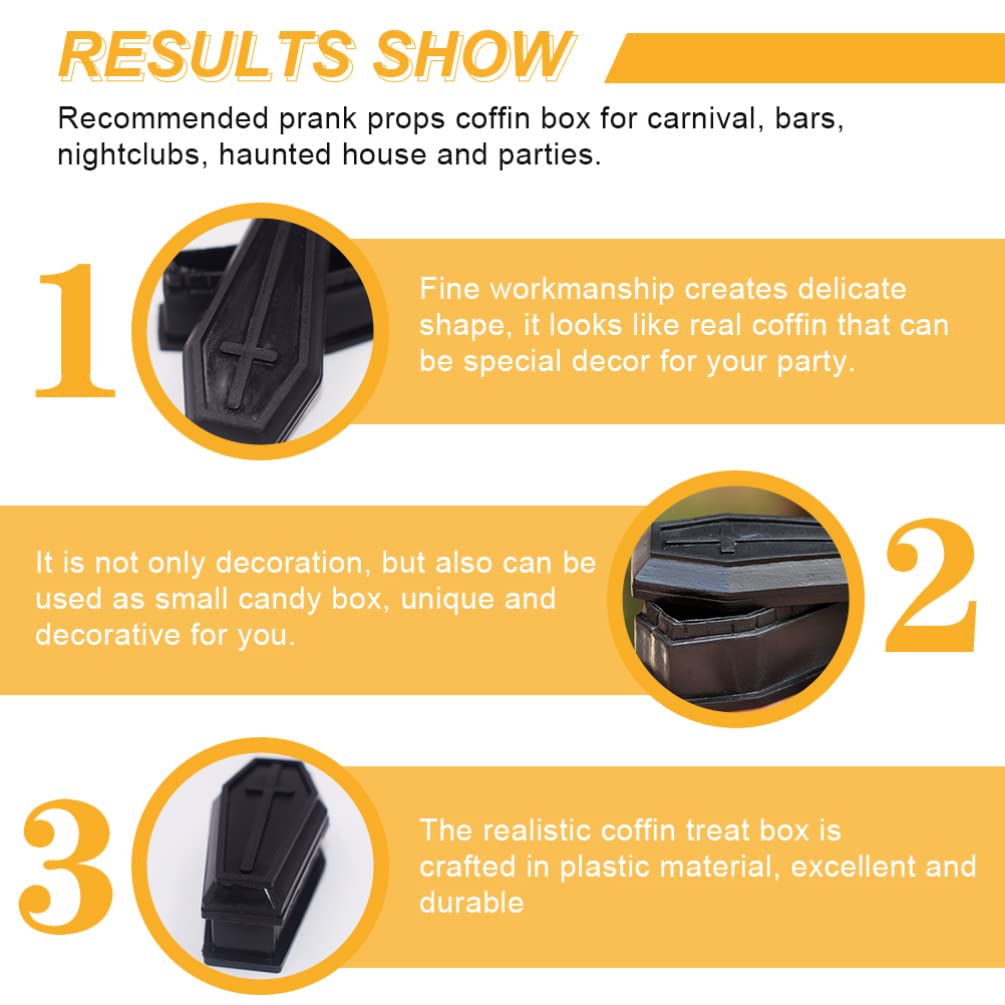 RESULTS SHOW

Recommended prank props coffin box for carnival, bars, nightclubs, haunted house and parties.

1

Fine workmanship creates delicate shape, it looks like real coffin that can be special decor for your party.

It is not only decoration, but also can be used as small candy box, unique and decorative for you.

2

3

The realistic coffin treat box is crafted in plastic material, excellent and durable