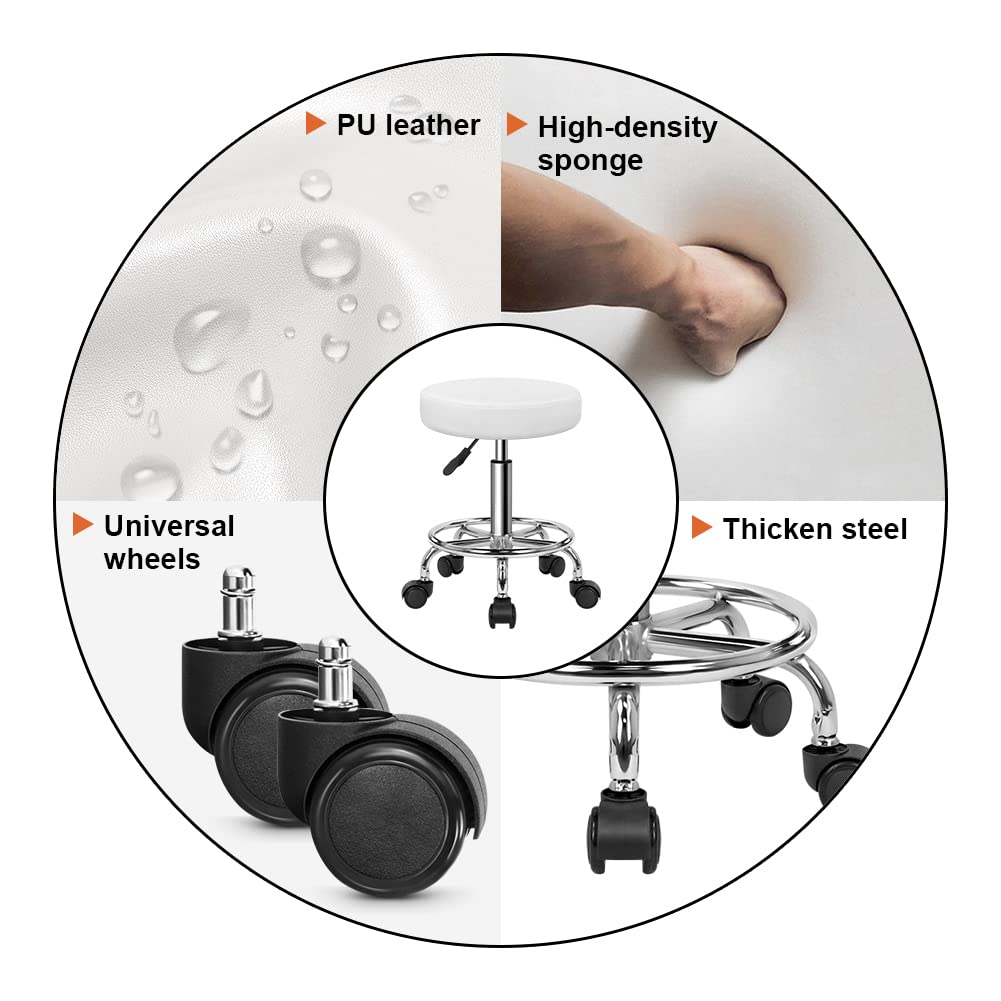 PU leather

High-density sponge

Universal wheels

Thicken steel