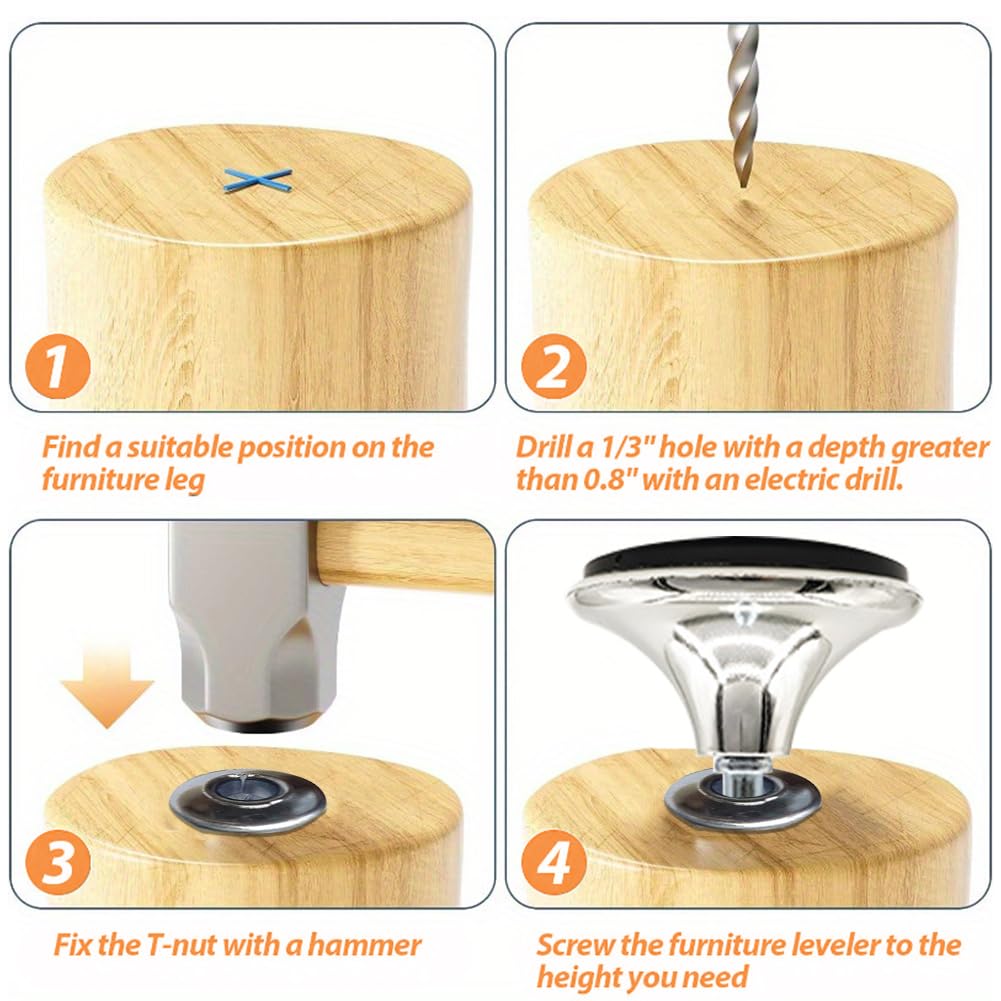 1

Find a suitable position on the furniture leg

2

Drill a 1/3" hole with a depth greater than 0.8" with an electric drill.

3

Fix the T-nut with a hammer

4

Screw the furniture leveler to the height you need