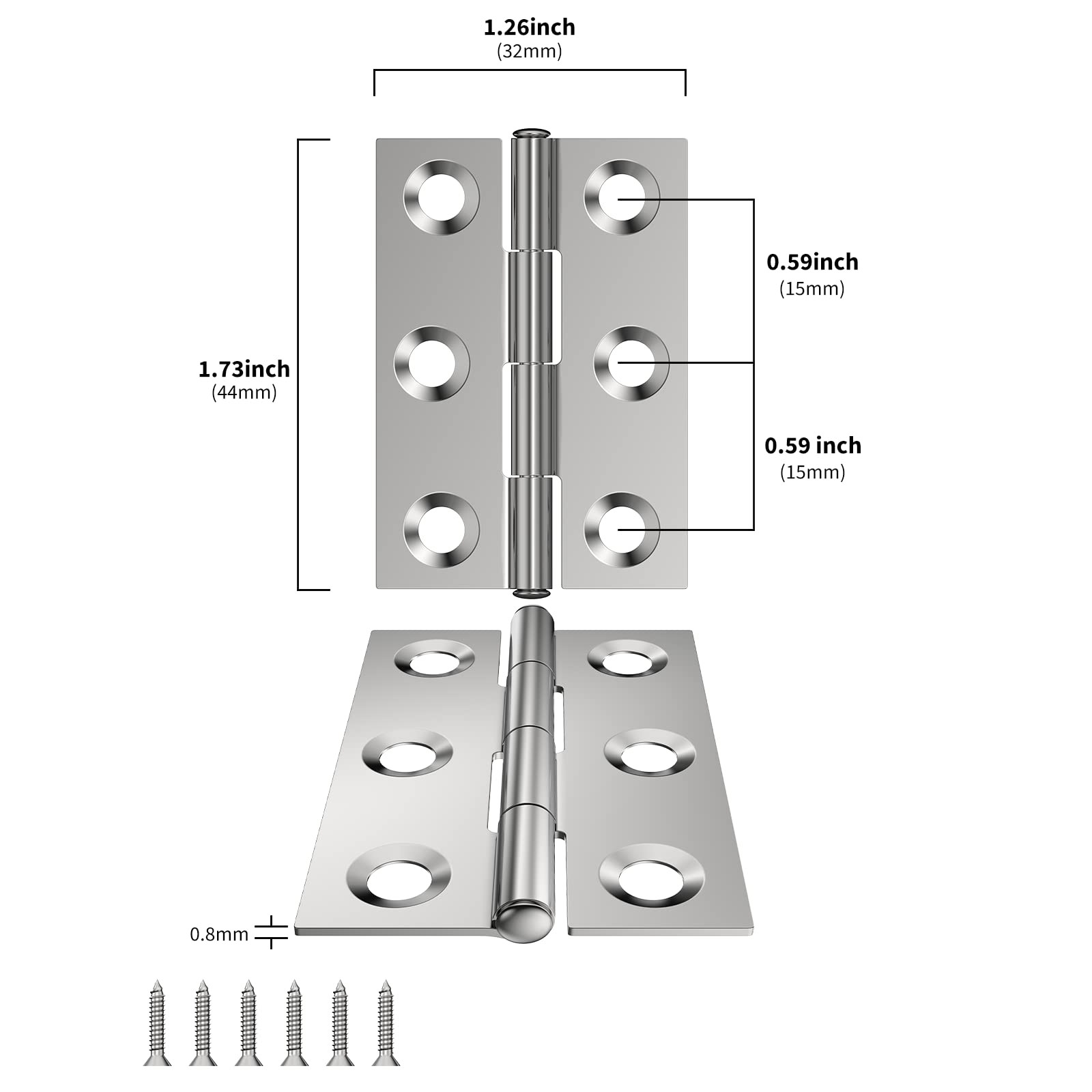 1.26inch
(32mm)

1.73inch
(44mm)

0.59inch
(15mm)

0.59 inch
(15mm)

0.8mm