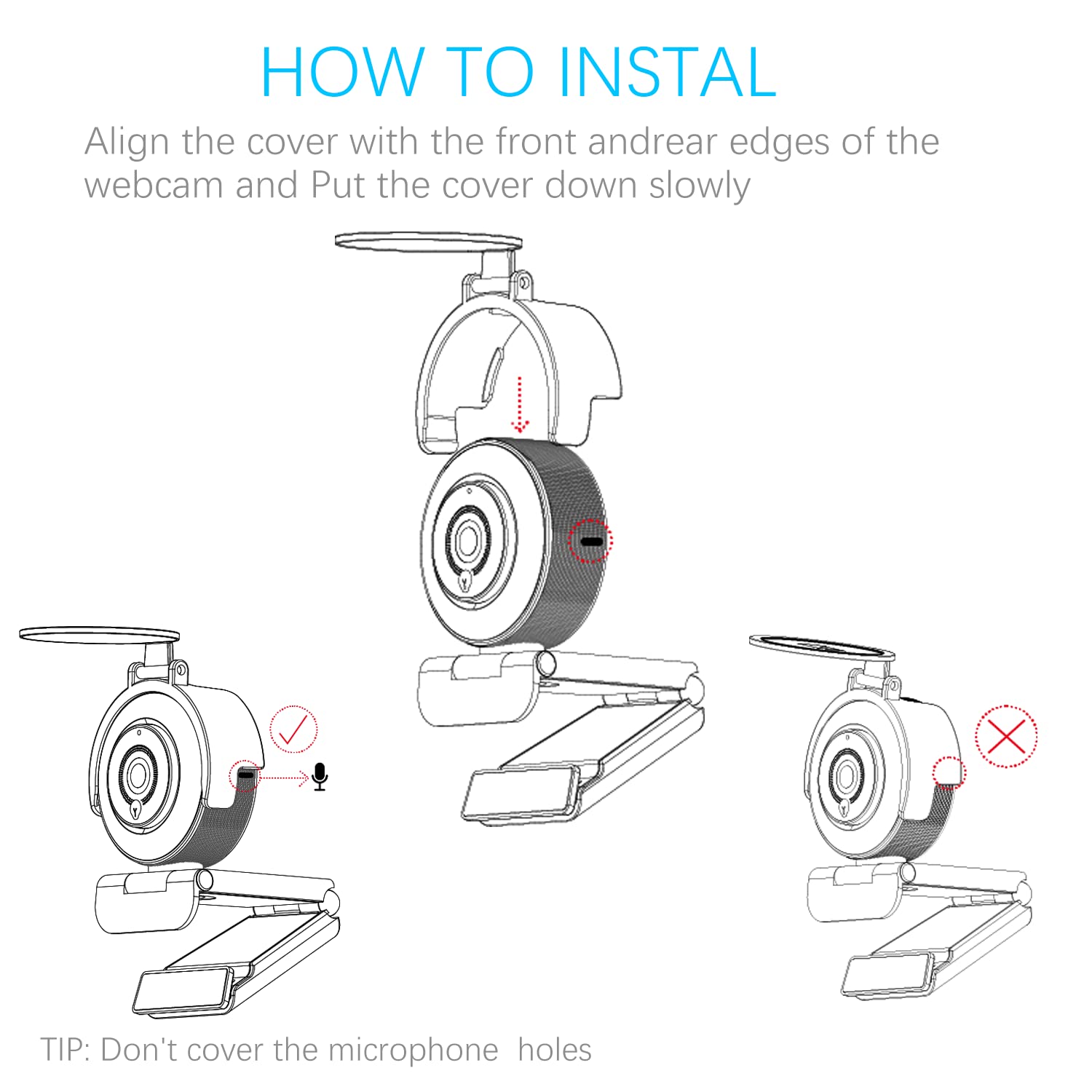 HOW TO INSTAL

Align the cover with the front andrear edges of the webcam and Put the cover down slowly

TIP: Don't cover the microphone holes