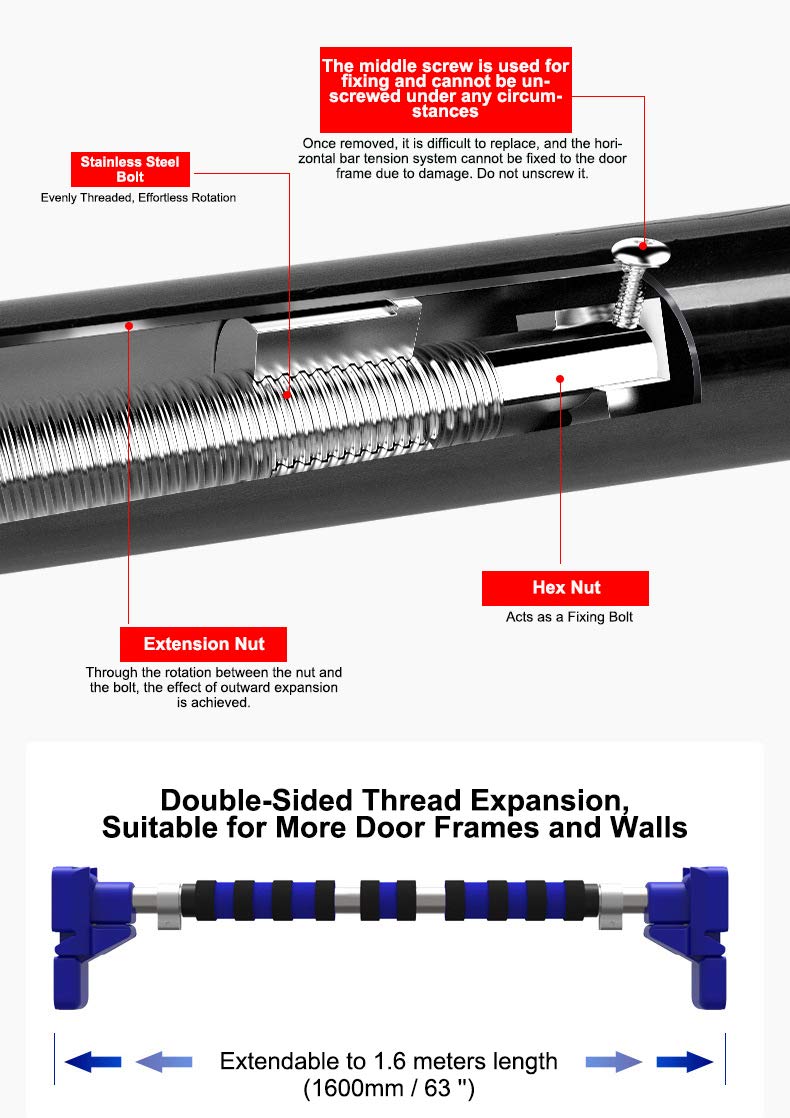 The middle screw is used for fixing and cannot be unscrewed under any circumstances

Once removed, it is difficult to replace, and the horizontal bar tension system cannot be fixed to the door frame due to damage. Do not unscrew it.

Stainless Steel Bolt

Evenly Threaded, Effortless Rotation

Hex Nut

Acts as a Fixing Bolt

Extension Nut

Through the rotation between the nut and the bolt, the effect of outward expansion is achieved.

Double-Sided Thread Expansion, Suitable for More Door Frames and Walls

Extendable to 1.6 meters length (1600mm / 63 ")