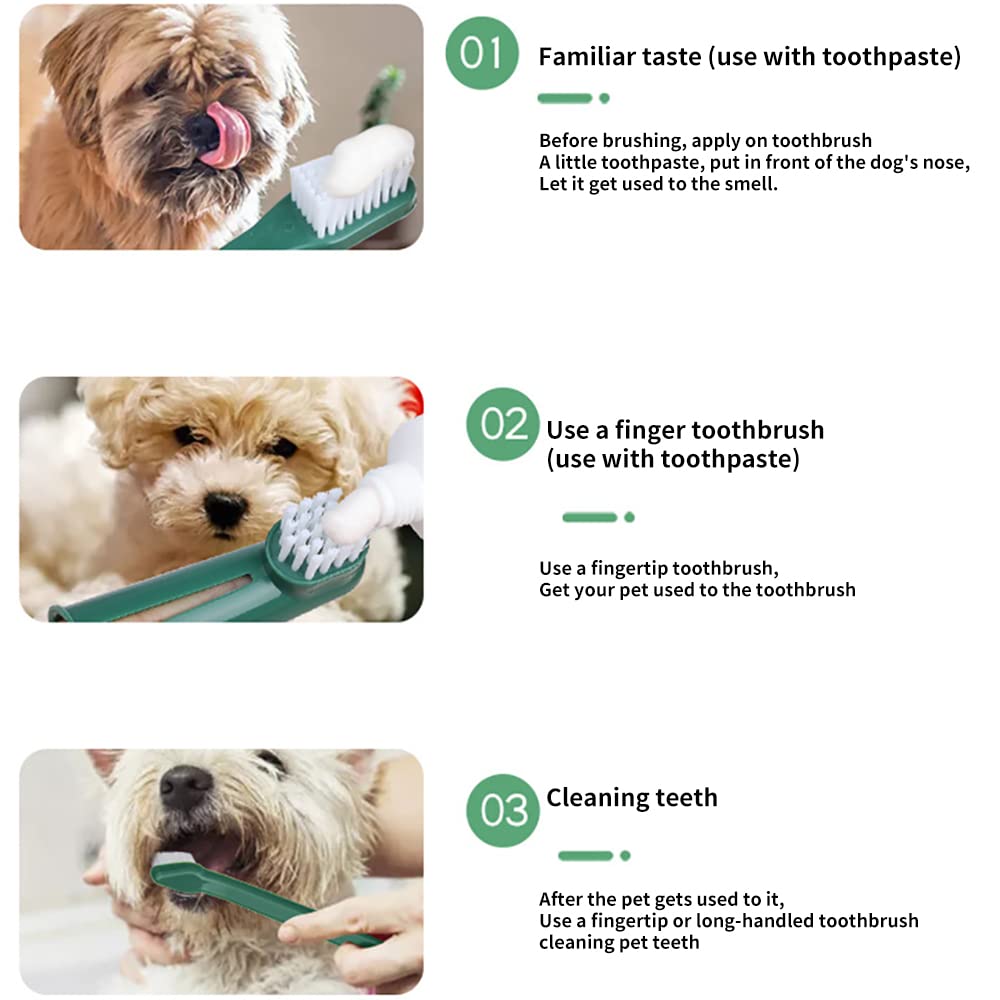 01 Familiar taste (use with toothpaste)

Before brushing, apply on toothbrush
A little toothpaste, put in front of the dog's nose,
Let it get used to the smell.

02 Use a finger toothbrush (use with toothpaste)

Use a fingertip toothbrush,
Get your pet used to the toothbrush

03 Cleaning teeth

After the pet gets used to it,
Use a fingertip or long-handled toothbrush
cleaning pet teeth