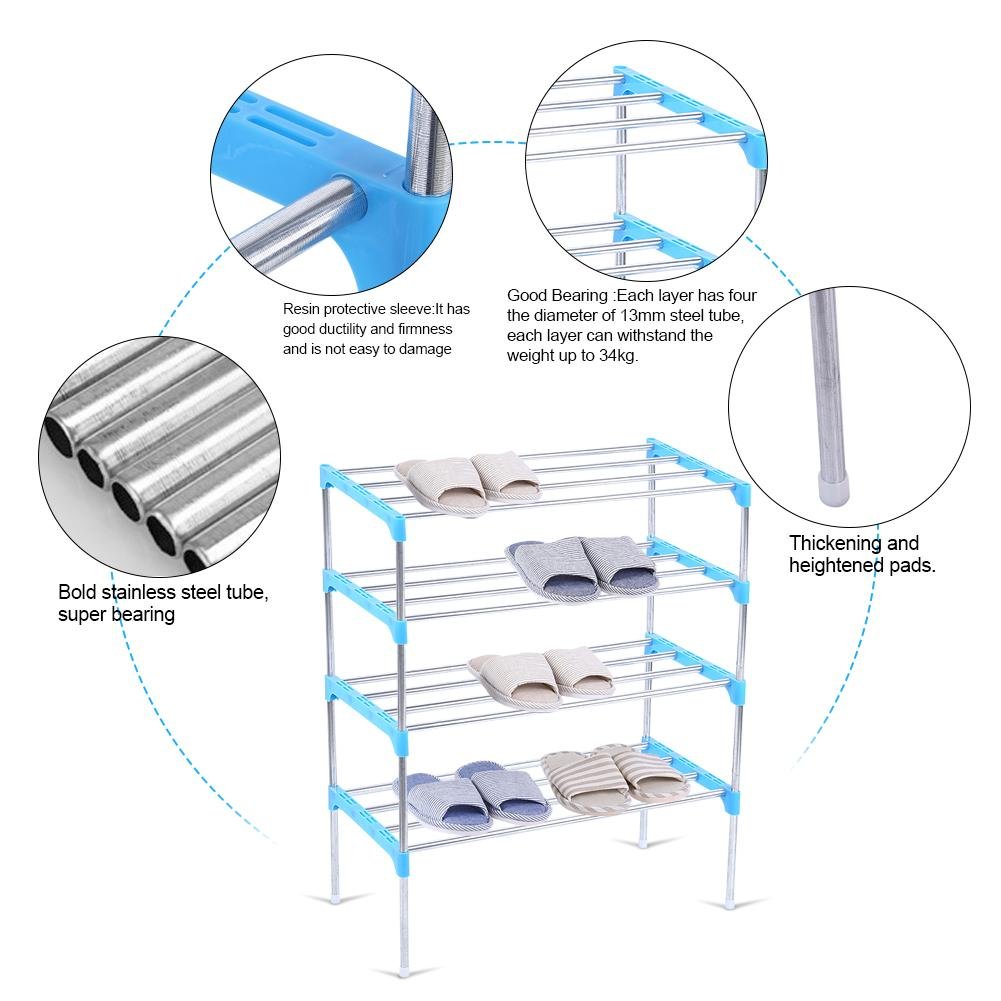 Resin protective sleeve:It has good ductility and firmness and is not easy to damage

Good Bearing :Each layer has four the diameter of 13mm steel tube, each layer can withstand the weight up to 34kg.

Bold stainless steel tube, super bearing

Thickening and heightened pads.