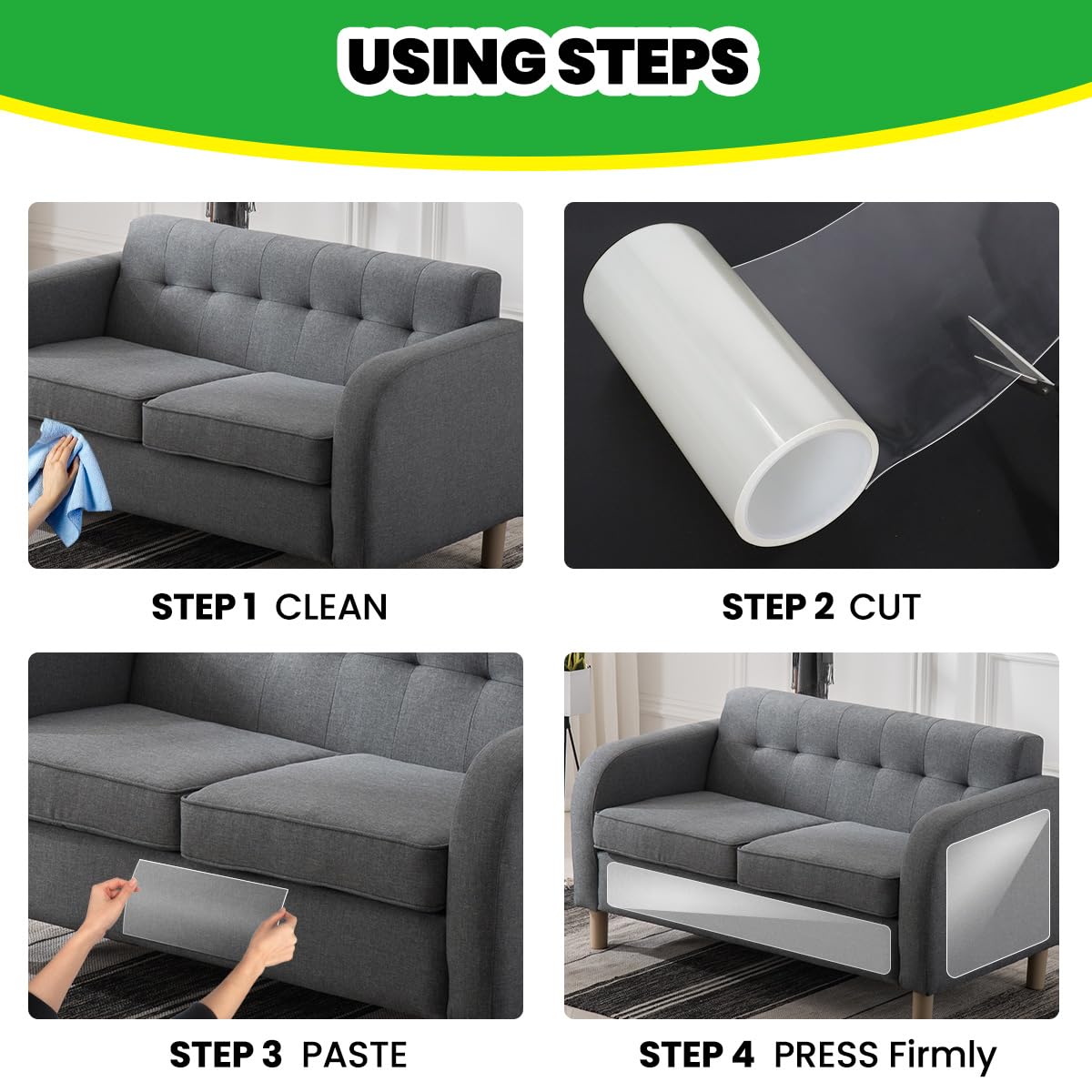 USING STEPS

STEP 1 CLEAN

STEP 2 CUT

STEP 3 PASTE

STEP 4 PRESS Firmly