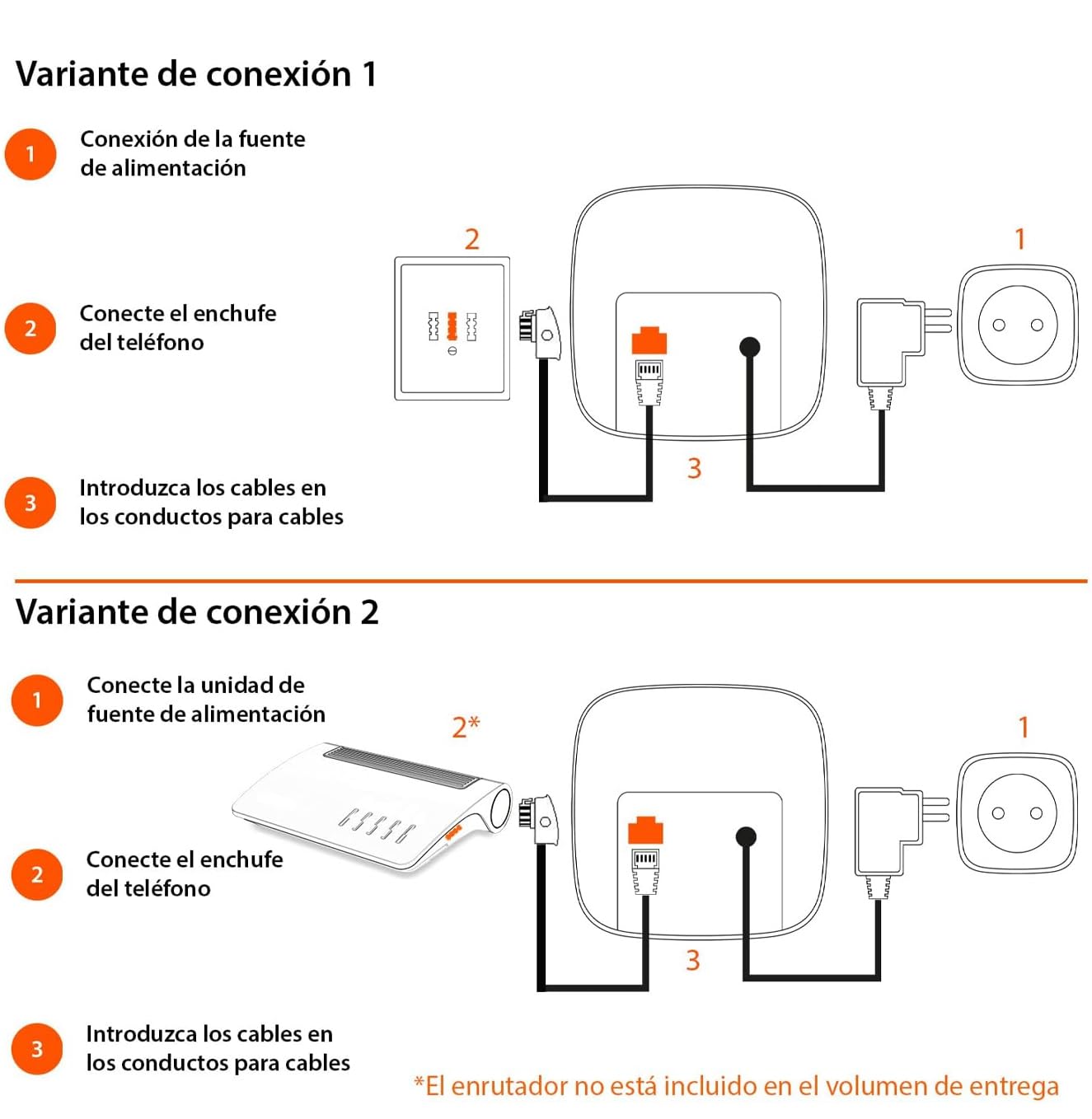 Variante de conexión 1

1 Conexión de la fuente de alimentación

2 Conecte el enchufe del teléfono

3 Introduzca los cables en los conductos para cables

2

1

3

Variante de conexión 2

1 Conecte la unidad de fuente de alimentación

2 Conecte el enchufe del teléfono

3 Introduzca los cables en los conductos para cables

2*

1

3

*El enrutador no está incluido en el volumen de entrega