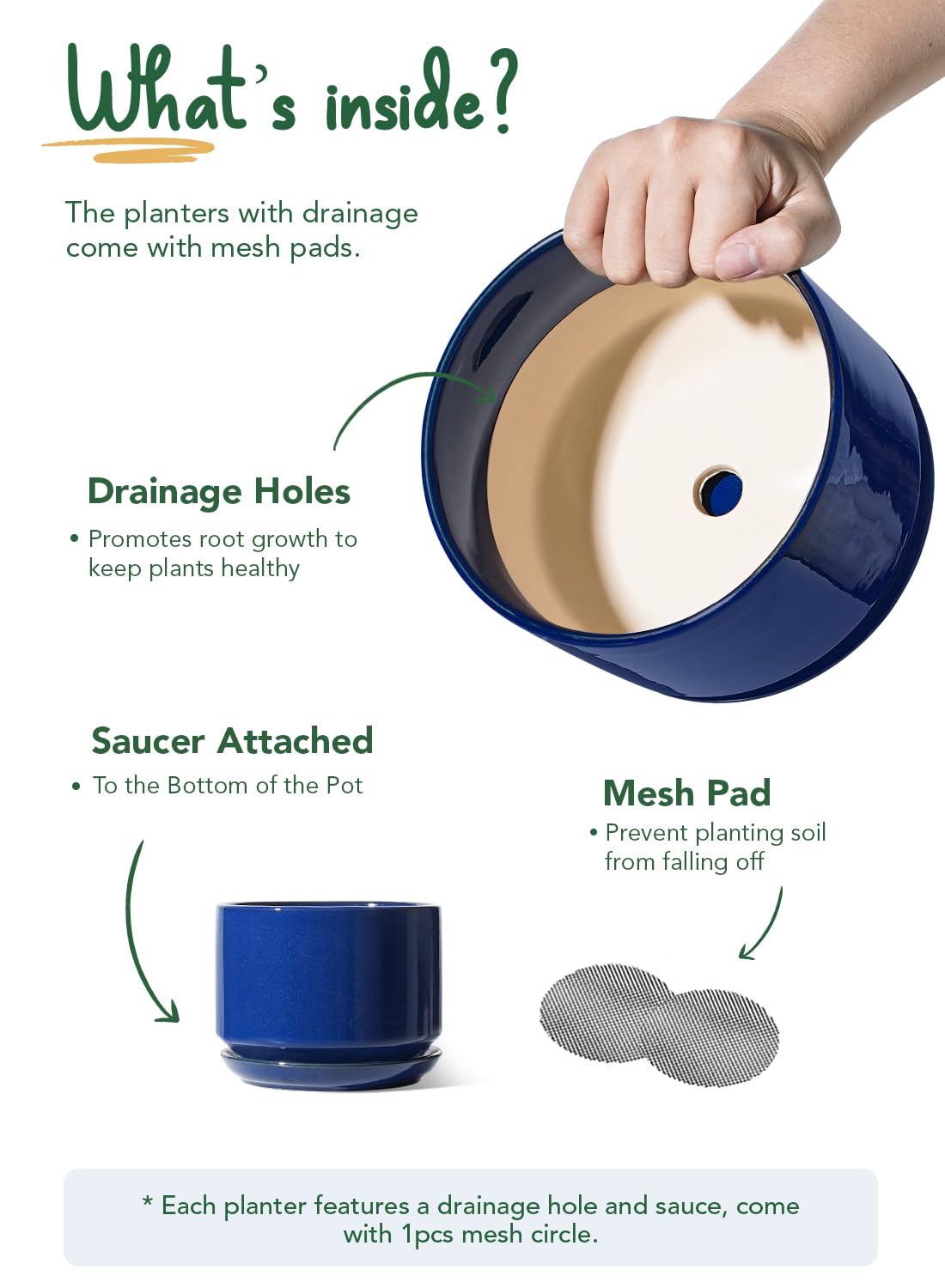 What's inside?

The planters with drainage come with mesh pads.

Drainage Holes

• Promotes root growth to keep plants healthy

Saucer Attached

• To the Bottom of the Pot

Mesh Pad

• Prevent planting soil from falling off

* Each planter features a drainage hole and sauce, come with 1pcs mesh circle.