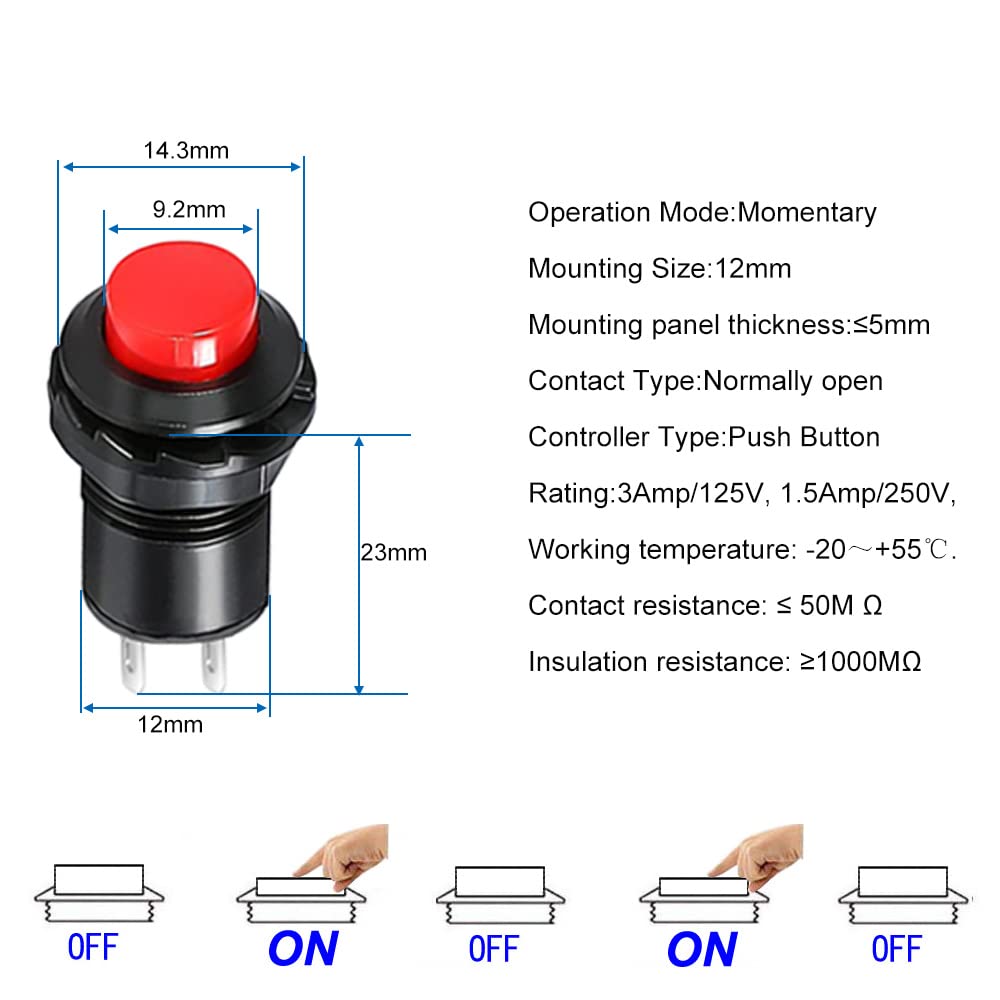 14.3mm

9.2mm

23mm

12mm

Operation Mode:Momentary

Mounting Size:12mm

Mounting panel thickness:≤5mm

Contact Type:Normally open

Controller Type:Push Button

Rating:3Amp/125V, 1.5Amp/250V,

Working temperature: -20～+55℃.

Contact resistance: ≤ 50M Ω

Insulation resistance: ≥1000MΩ

OFF ON OFF ON OFF