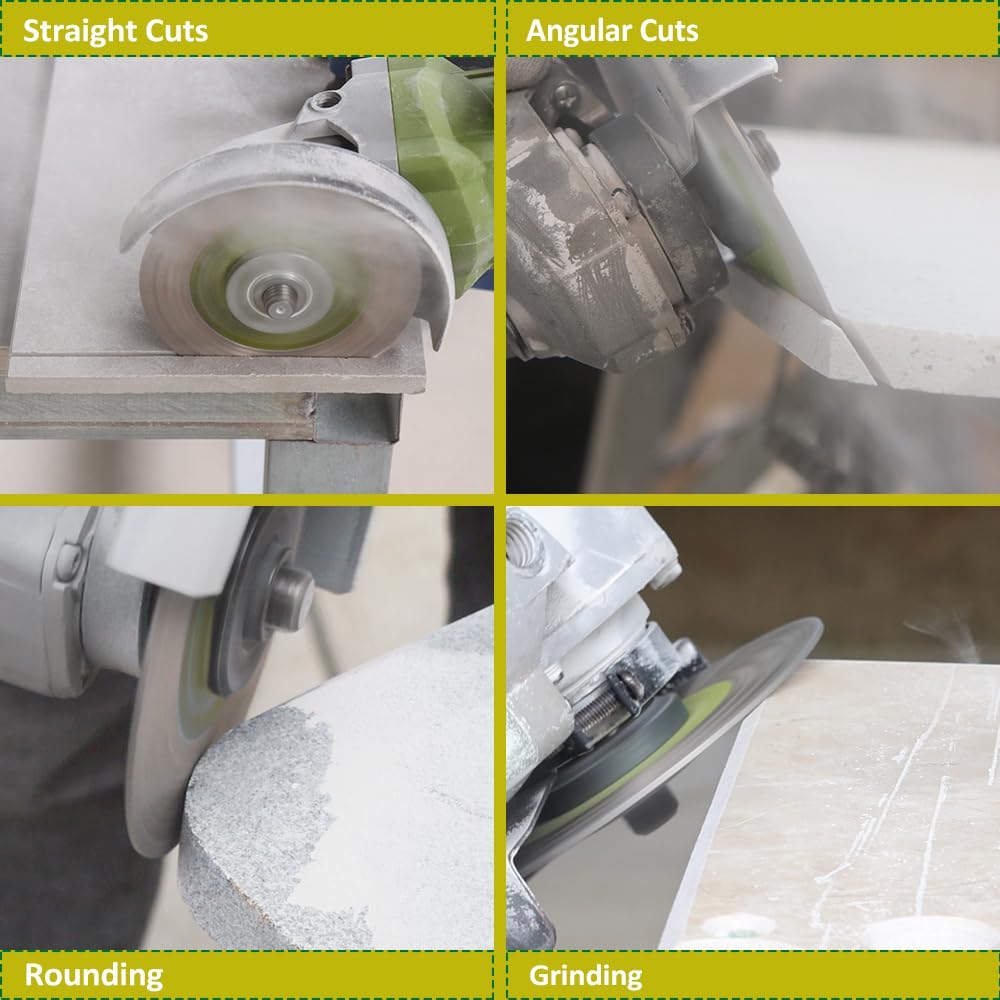 Straight Cuts

Angular Cuts

Rounding

Grinding