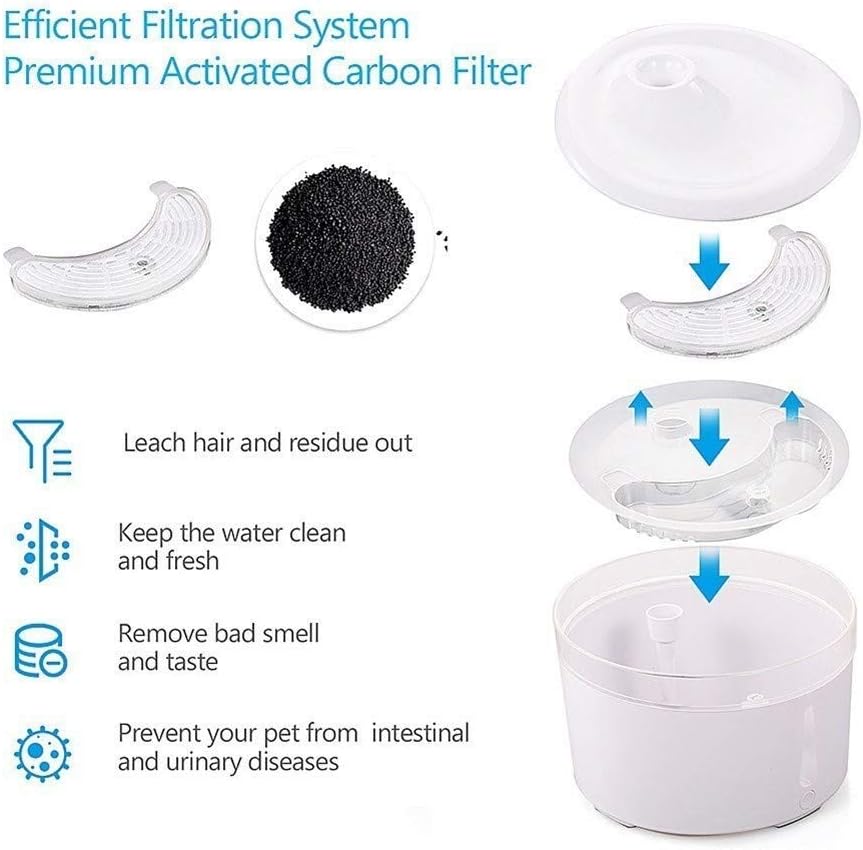 Efficient Filtration System
Premium Activated Carbon Filter

Leach hair and residue out

Keep the water clean and fresh

Remove bad smell and taste

Prevent your pet from intestinal and urinary diseases