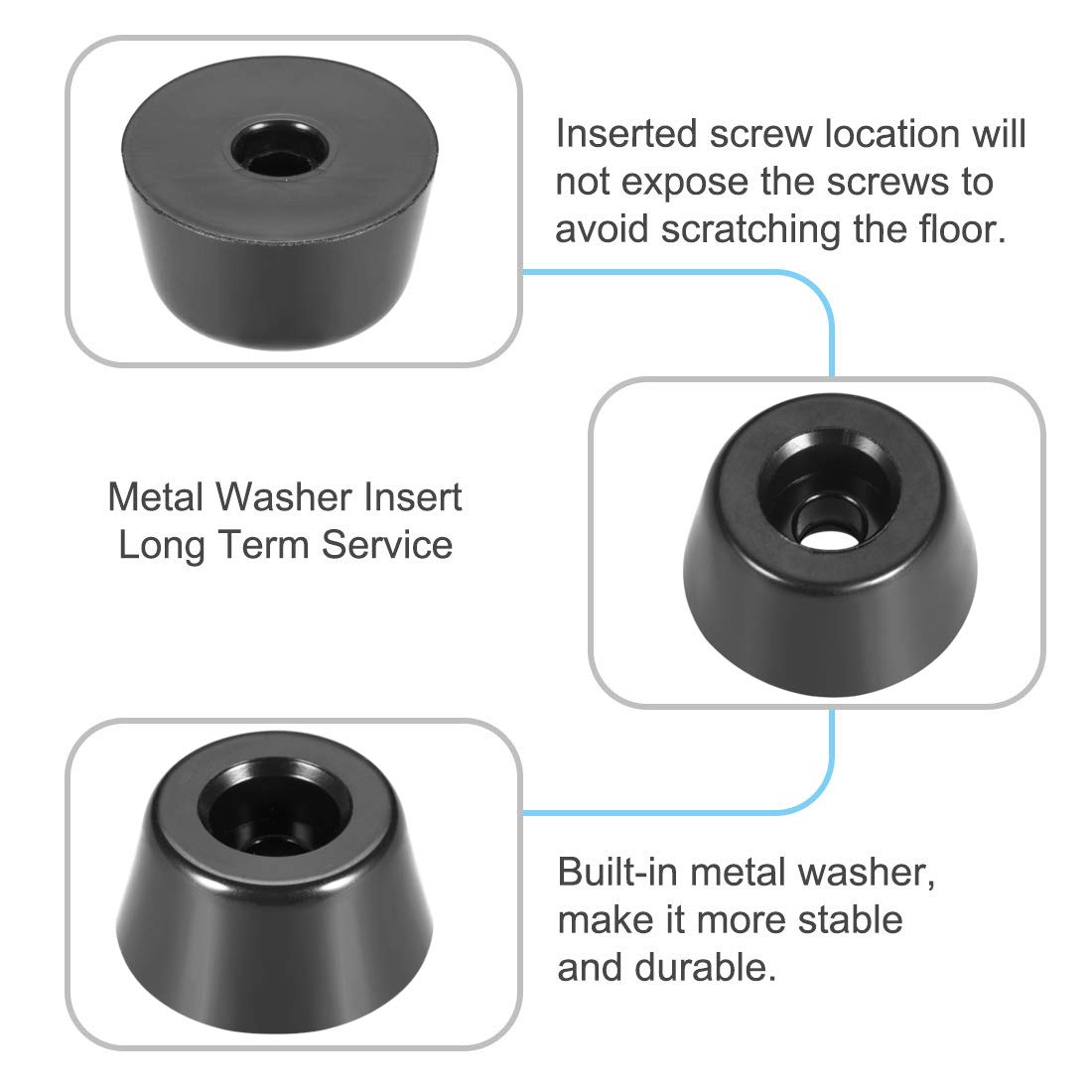 Inserted screw location will not expose the screws to avoid scratching the floor.

Metal Washer Insert
Long Term Service

Built-in metal washer, make it more stable and durable.