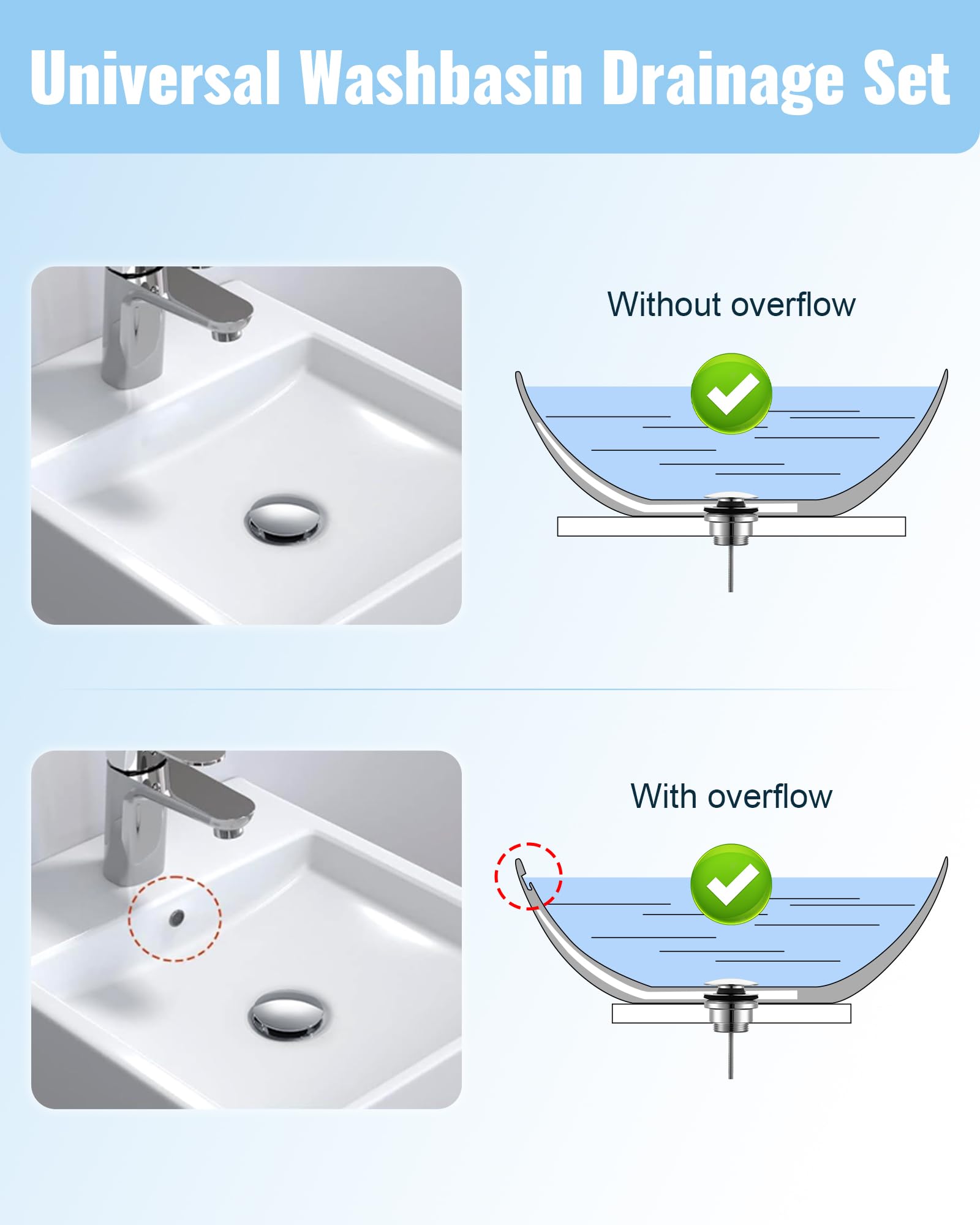 Universal Washbasin Drainage Set

Without overflow

With overflow