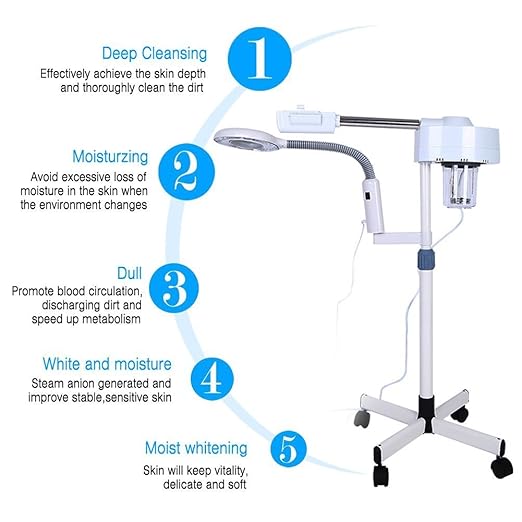 Deep Cleansing
Effectively achieve the skin depth and thoroughly clean the dirt

1

Moisturzing
Avoid excessive loss of moisture in the skin when the environment changes

2

Dull
Promote blood circulation, discharging dirt and speed up metabolism

3

White and moisture
Steam anion generated and improve stable,sensitive skin

4

Moist whitening
Skin will keep vitality, delicate and soft

5