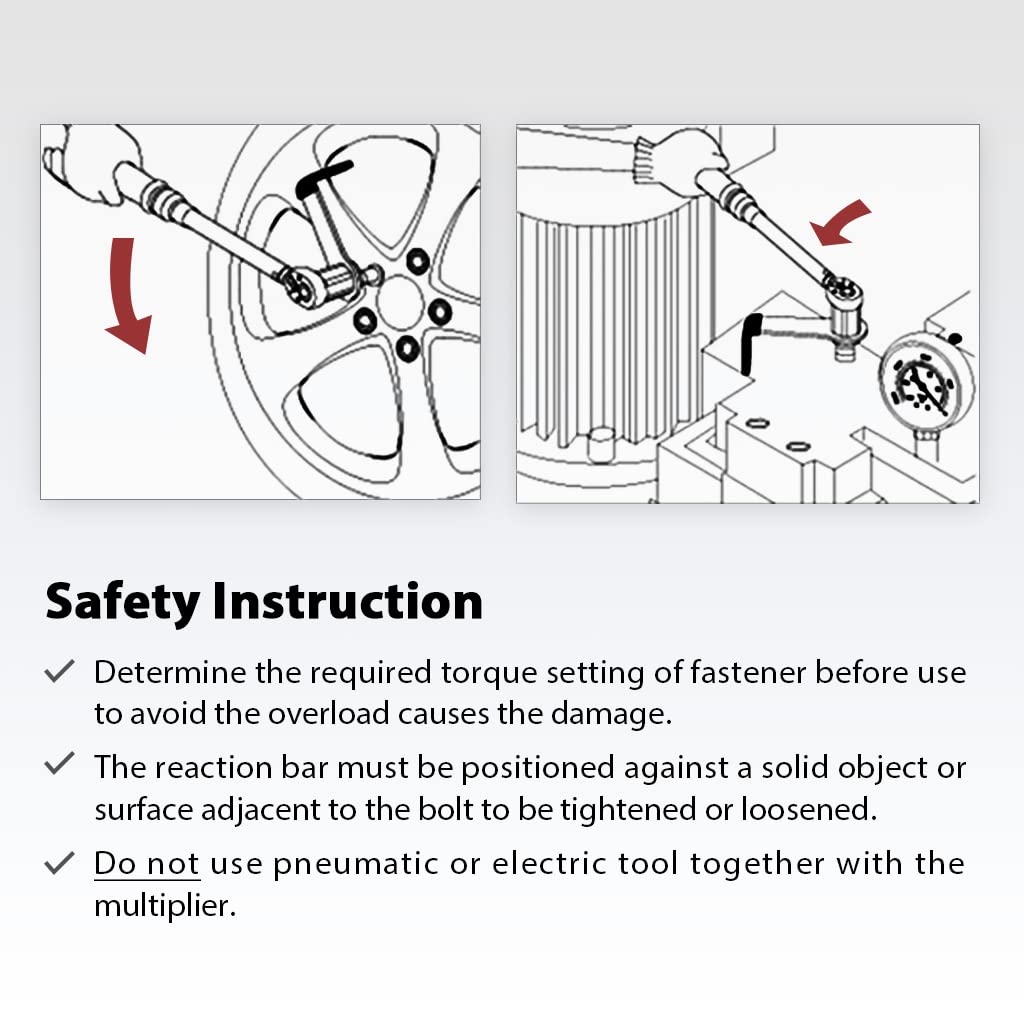 Safety Instruction

✓ Determine the required torque setting of fastener before use to avoid the overload causes the damage.

✓ The reaction bar must be positioned against a solid object or surface adjacent to the bolt to be tightened or loosened.

✓ Do not use pneumatic or electric tool together with the multiplier.