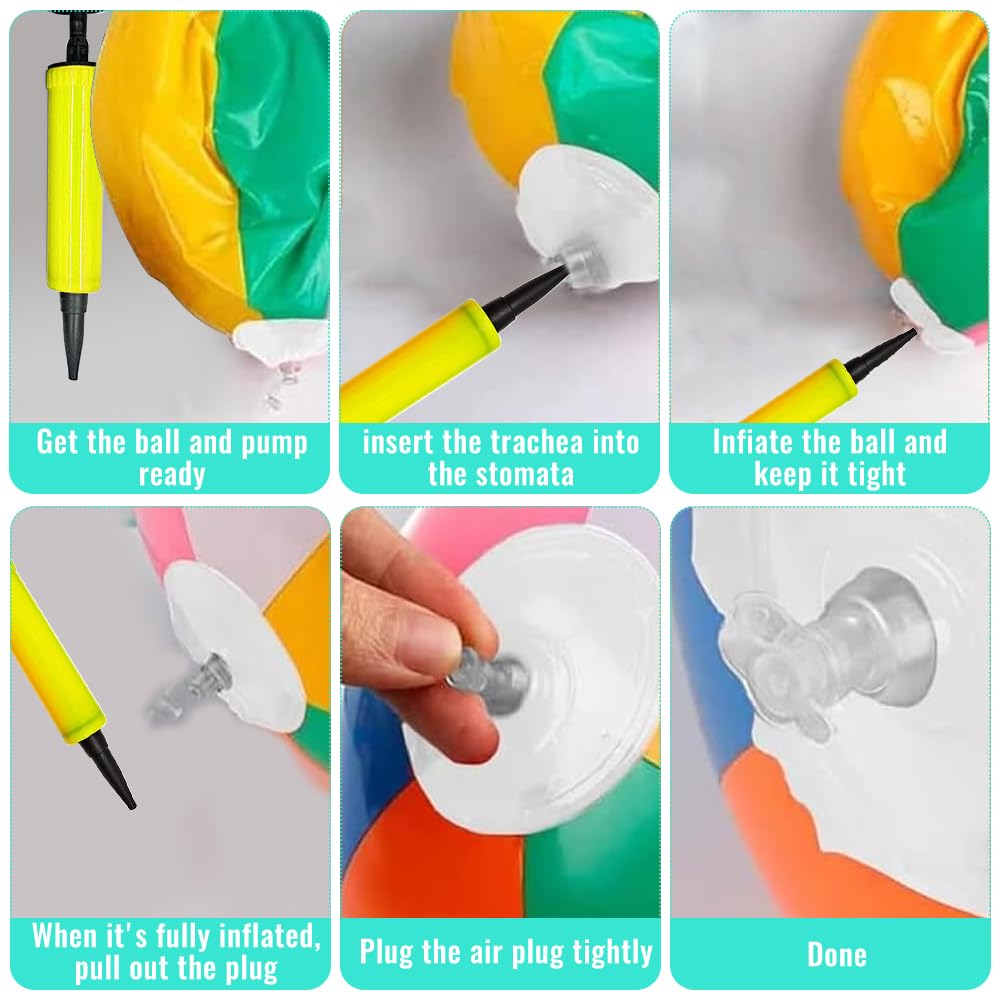 Get the ball and pump ready

insert the trachea into the stomata

Infiate the ball and keep it tight

When it's fully inflated, pull out the plug

Plug the air plug tightly

Done