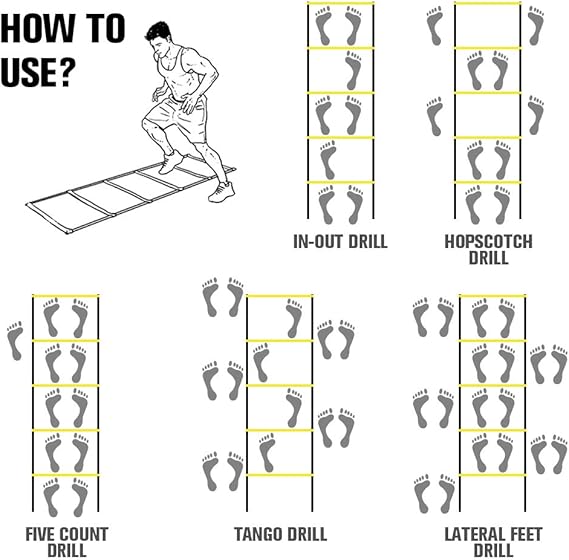 HOW TO USE?

IN-OUT DRILL

HOPSCOTCH DRILL

FIVE COUNT DRILL

TANGO DRILL

LATERAL FEET DRILL