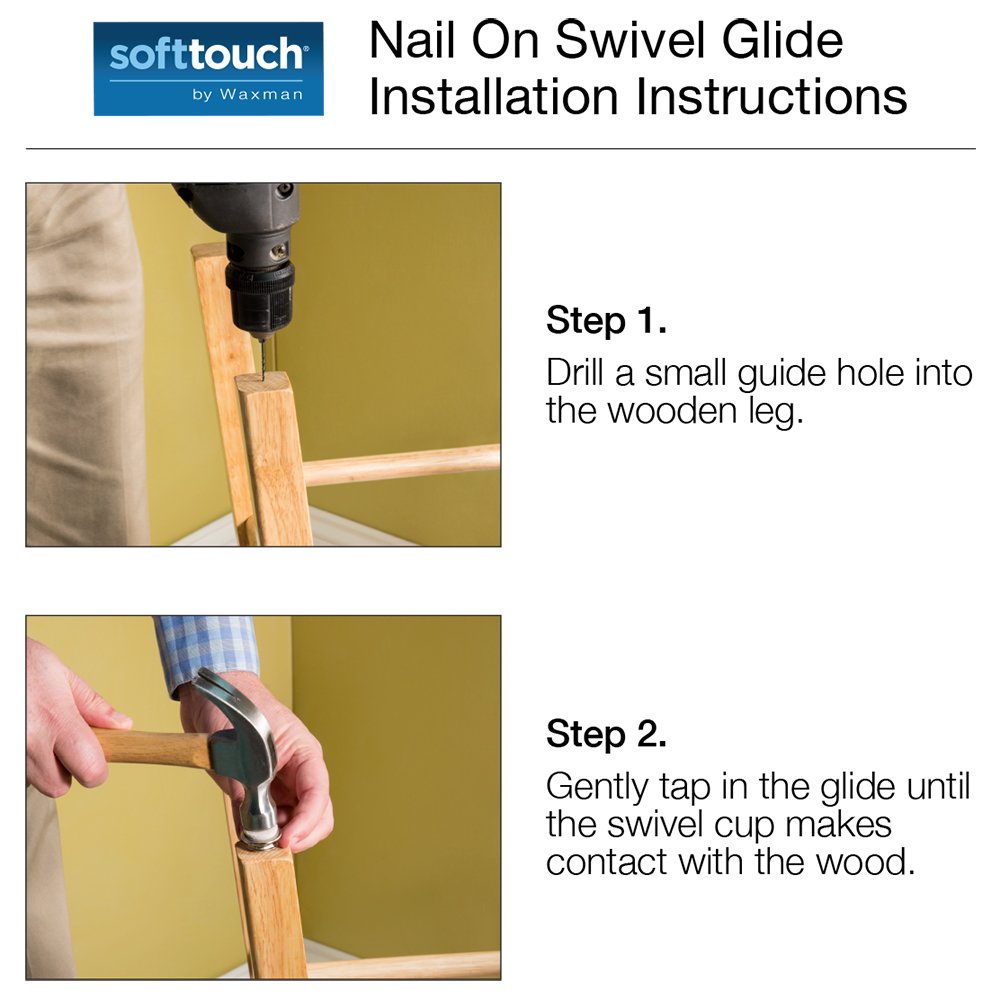 softtouch®
by Waxman

Nail On Swivel Glide Installation Instructions

Step 1.
Drill a small guide hole into the wooden leg.

Step 2.
Gently tap in the glide until the swivel cup makes contact with the wood.