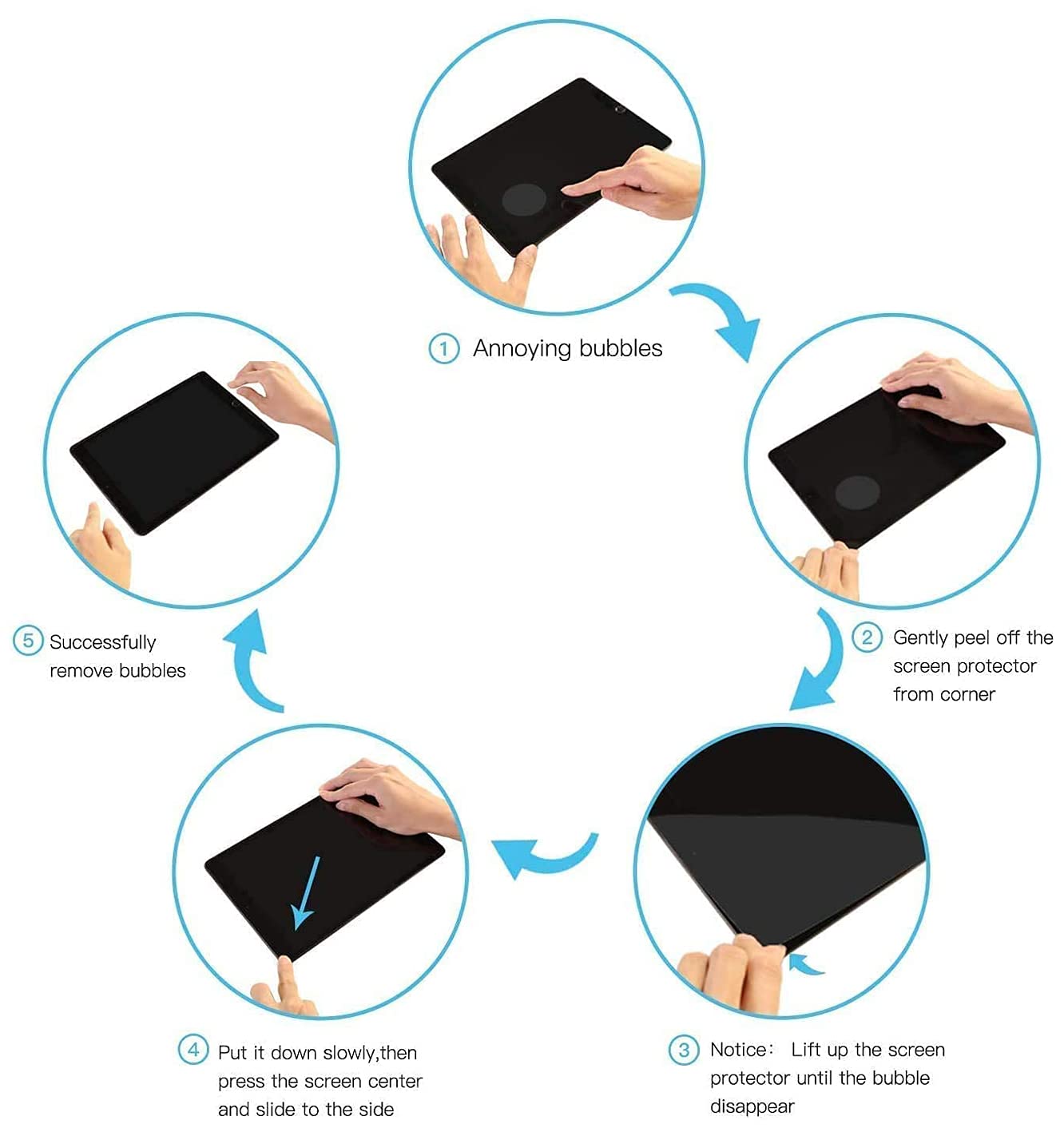 ① Annoying bubbles

② Gently peel off the screen protector from corner

③ Notice： Lift up the screen protector until the bubble disappear

④ Put it down slowly,then press the screen center and slide to the side

⑤ Successfully remove bubbles